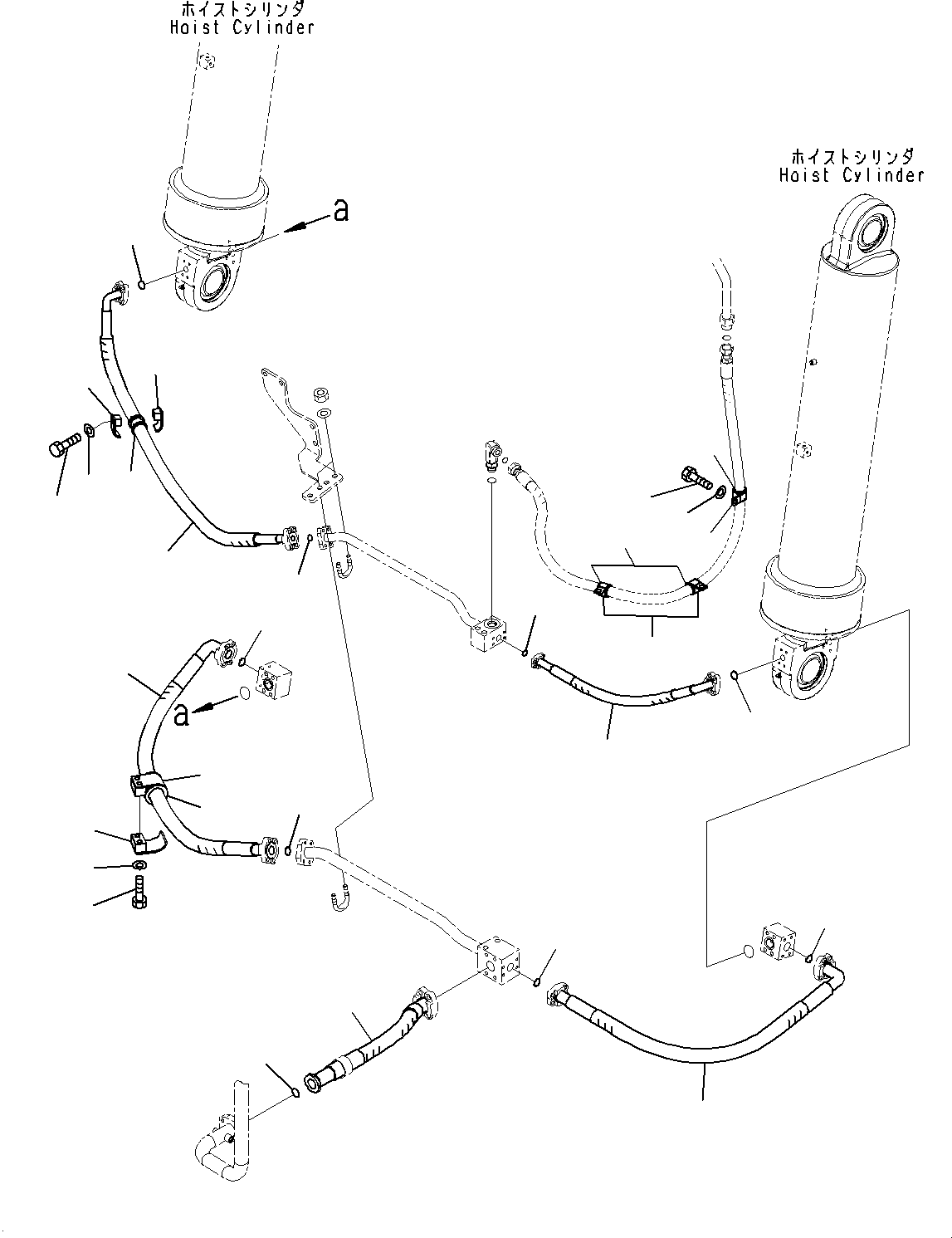 ホイストシリンダ
Hoist Cylinder

ホイストシリンダ
Hoist Cylinder

a

a