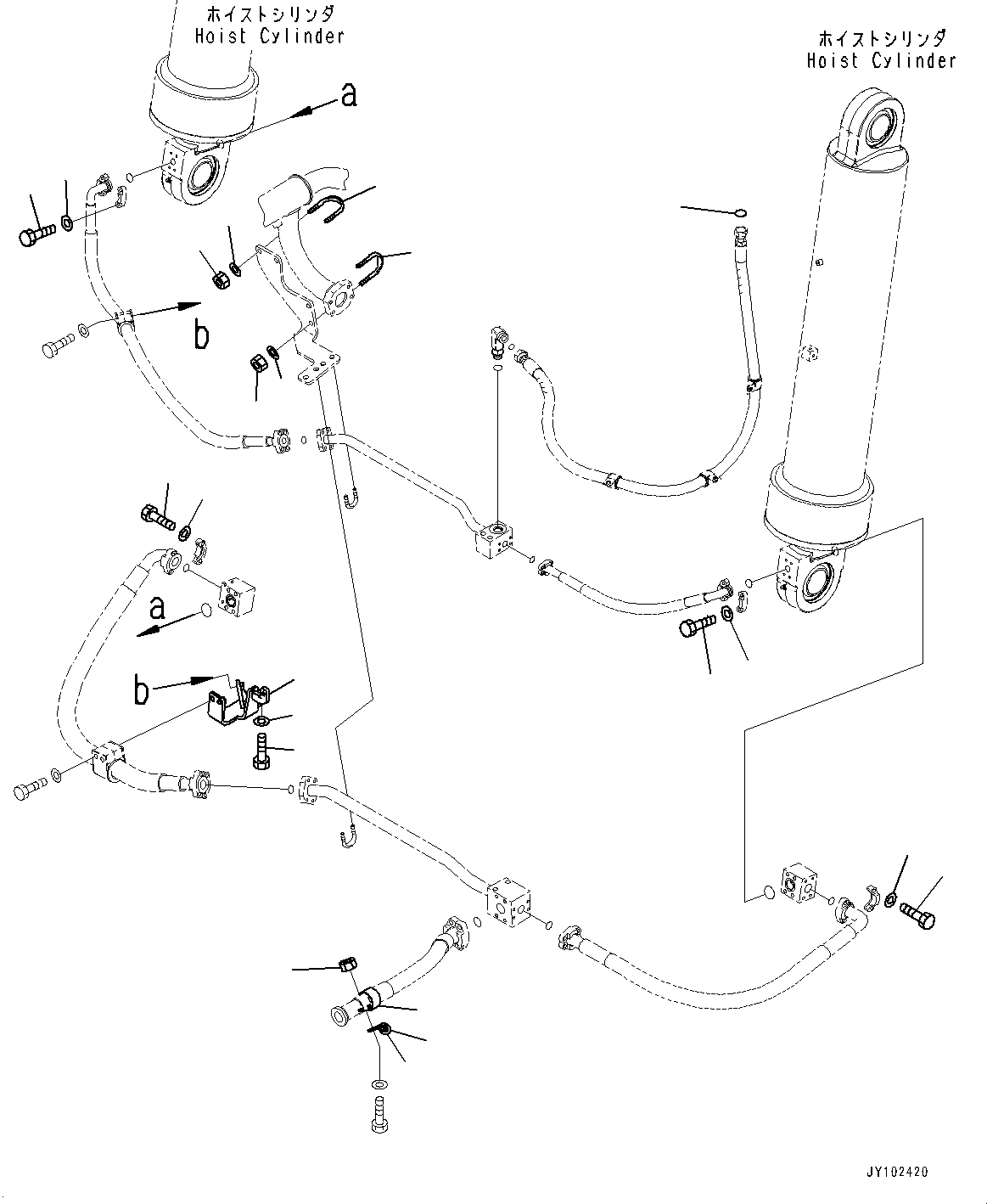 ホイストシリンダ
Hoist Cylinder

ホイストシリンダ
Hoist Cylinder

a

b

a

b

JY102420