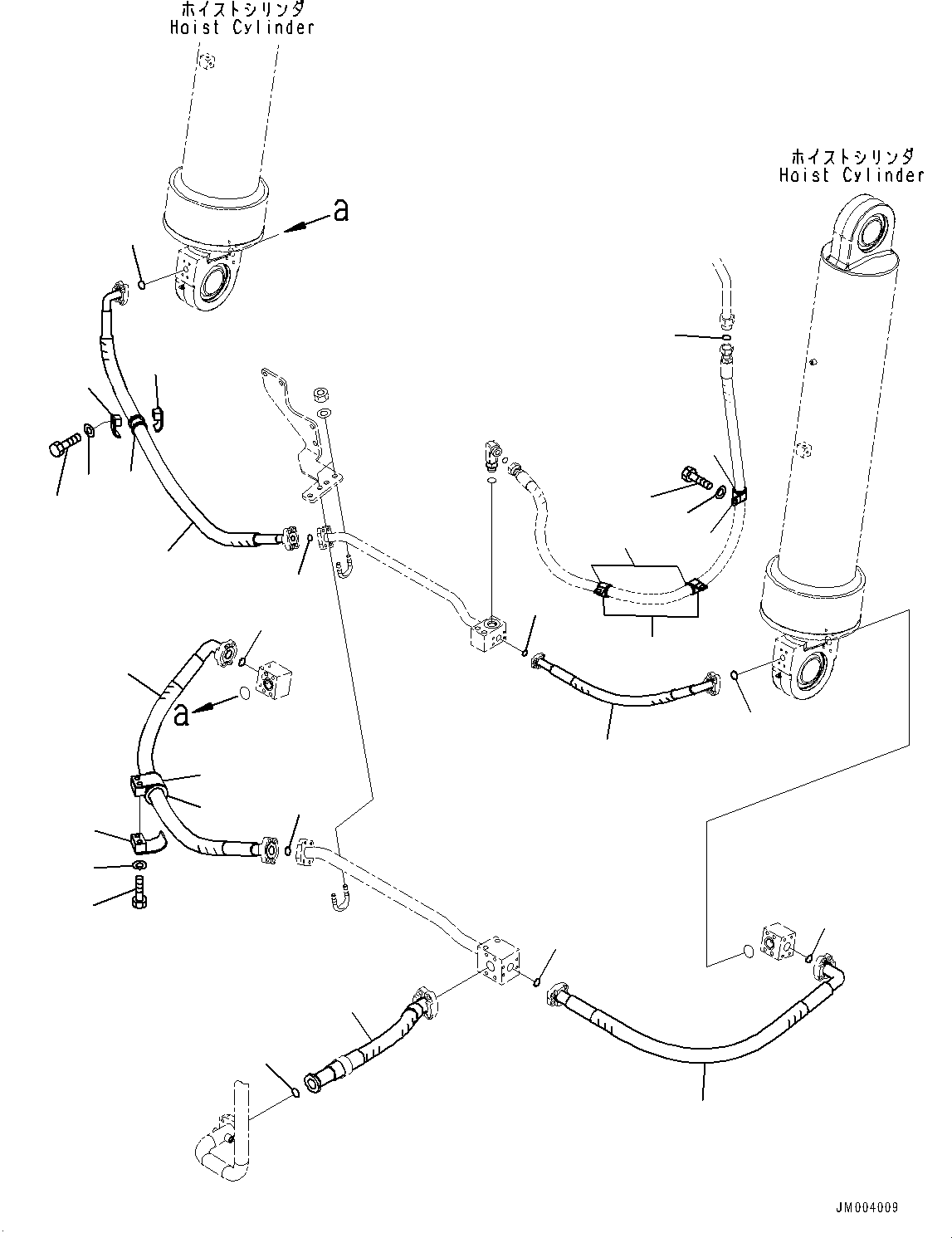 ホイストシリンダ
Hoist Cylinder

ホイストシリンダ
Hoist Cylinder

a

a

JM004009