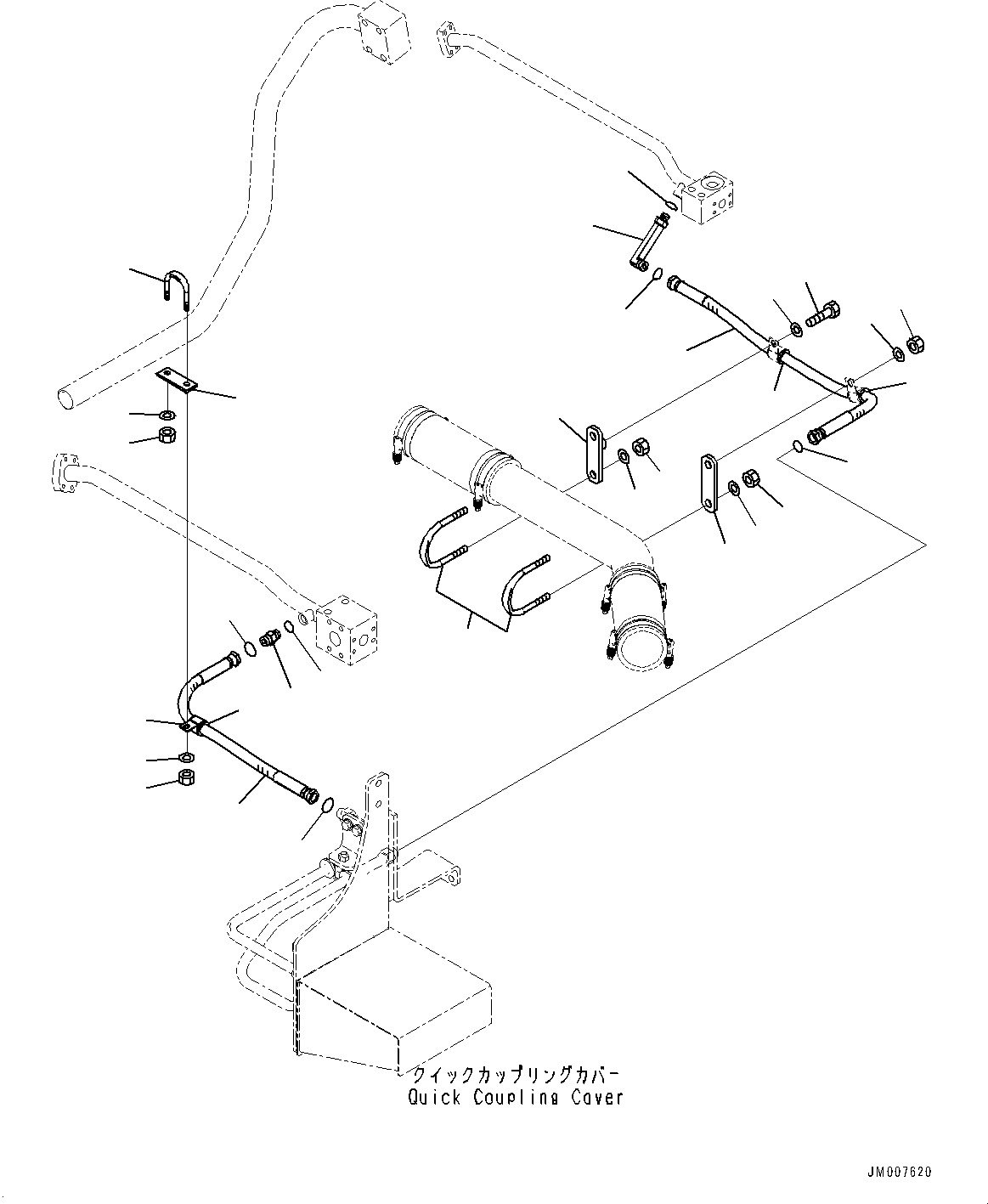 クイックカップリングカバー
Quick Coupling Cover

JM007620