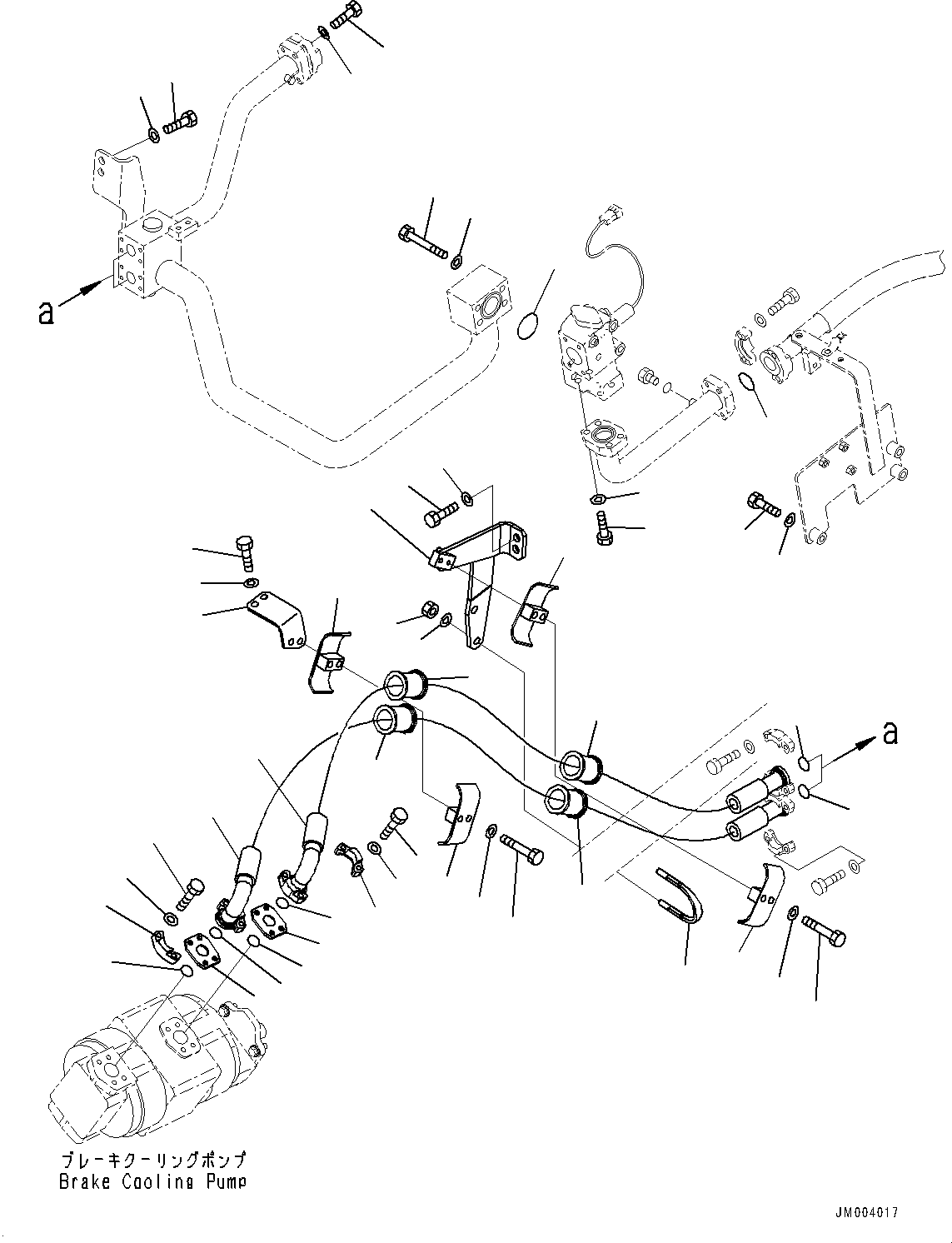 a

a

ブレーキクーリングポンプ
Brake Cooling Pump

JM004017