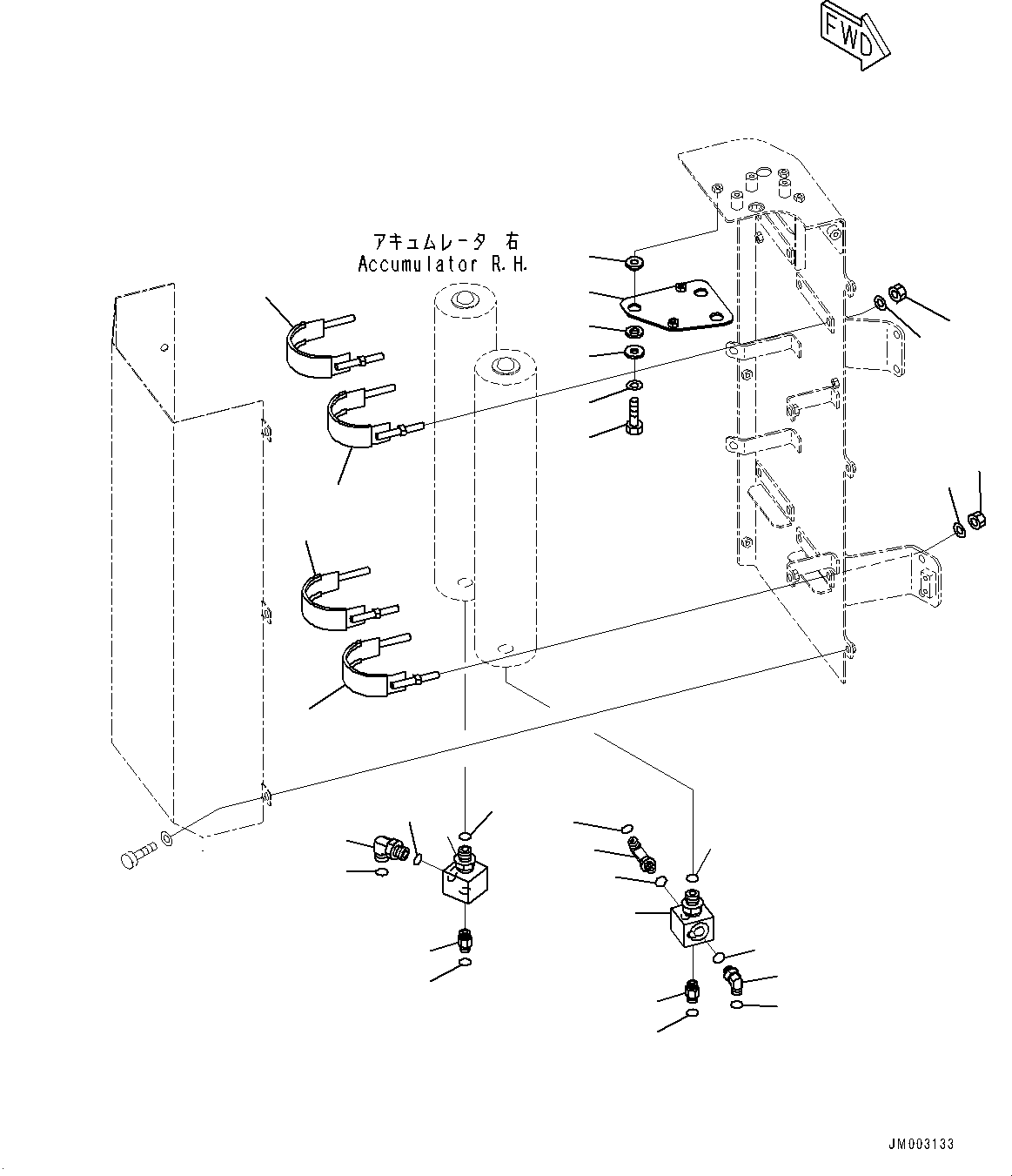 FWD

アキュムレータ 右
Accumulator R.H.

JM003133