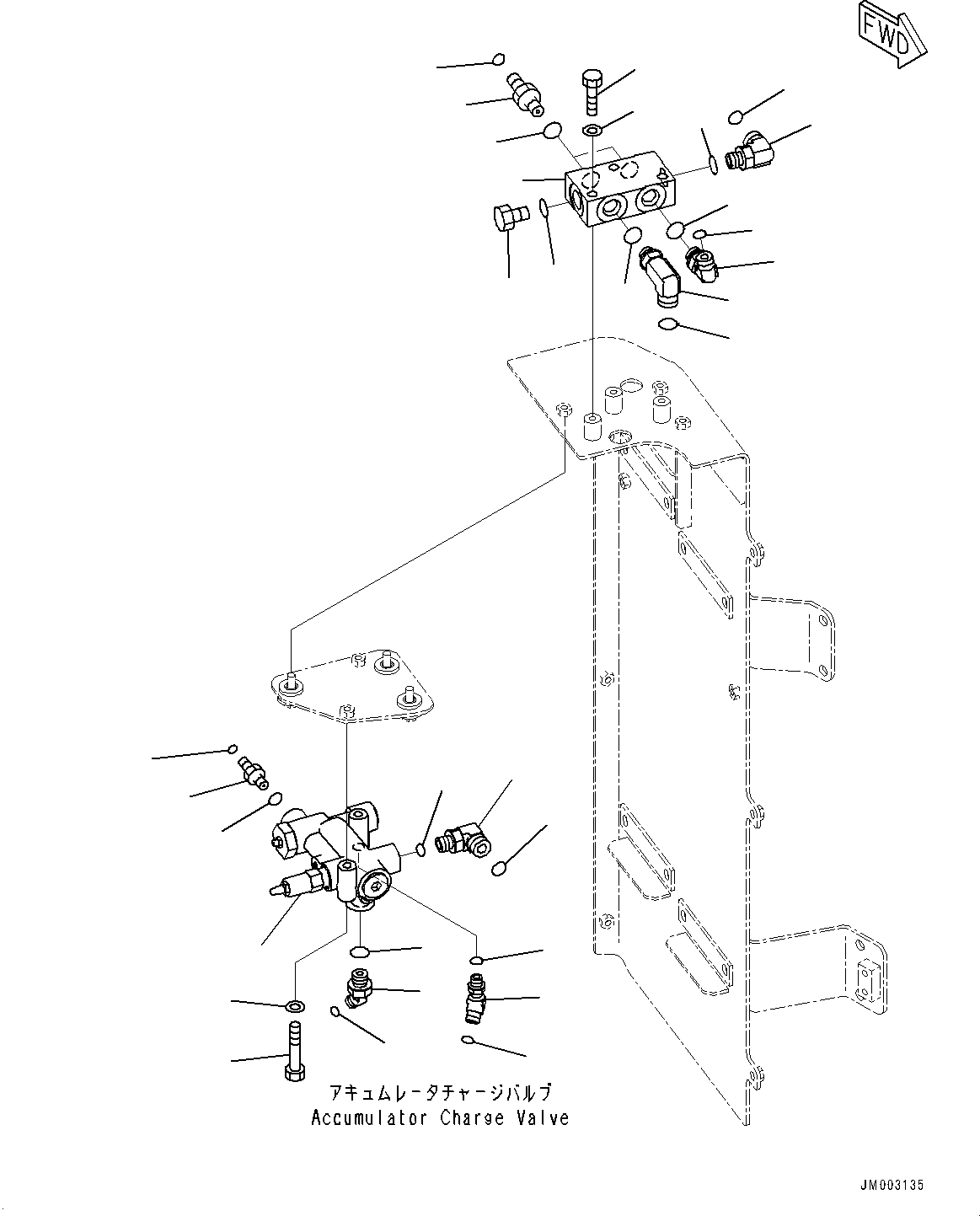 FWD

アキュムレータチャージバルブ
Accumulator Charge Valve

JM003135