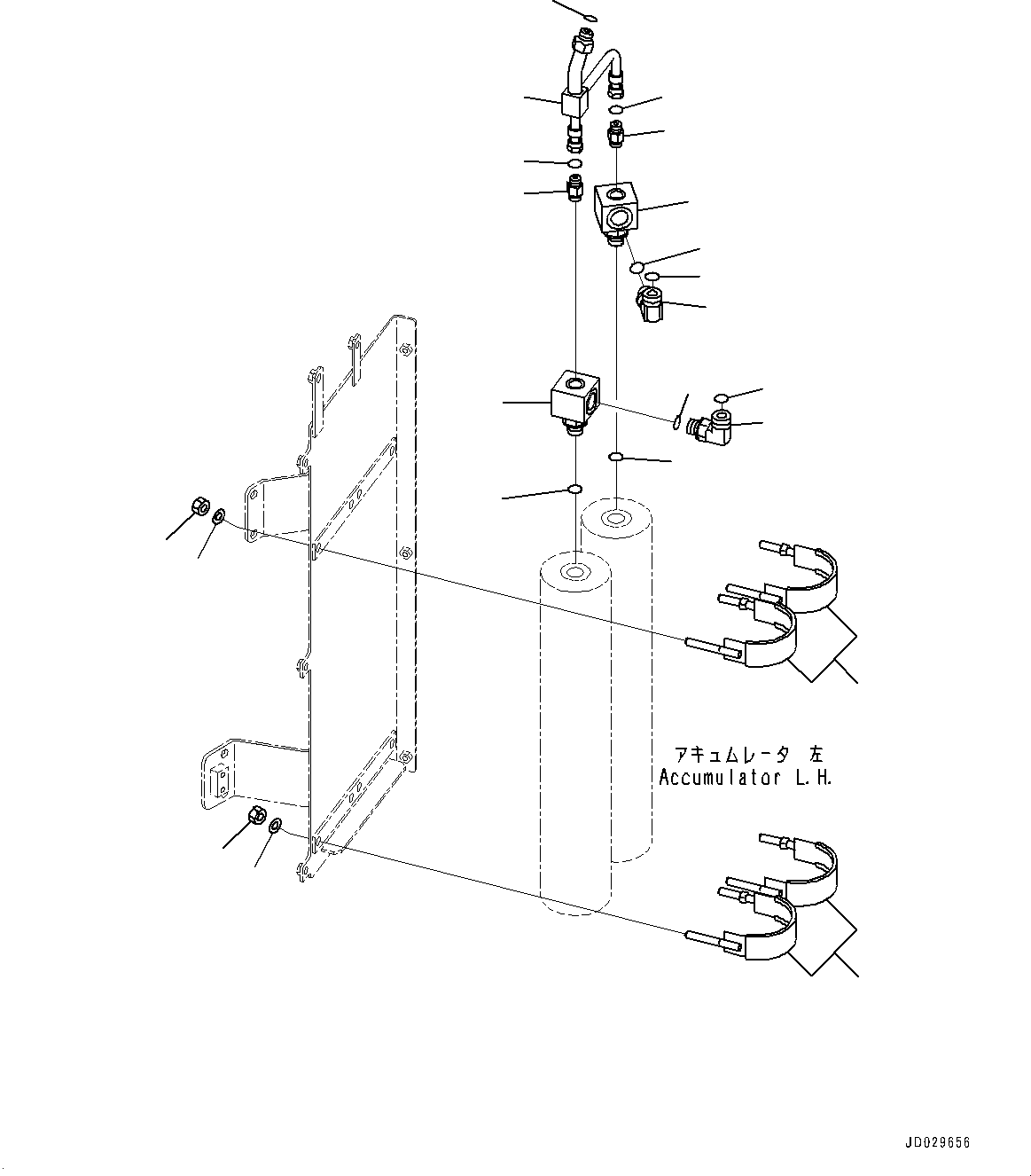 アキュムレータ 左
Accumulator L.H.

JD029656