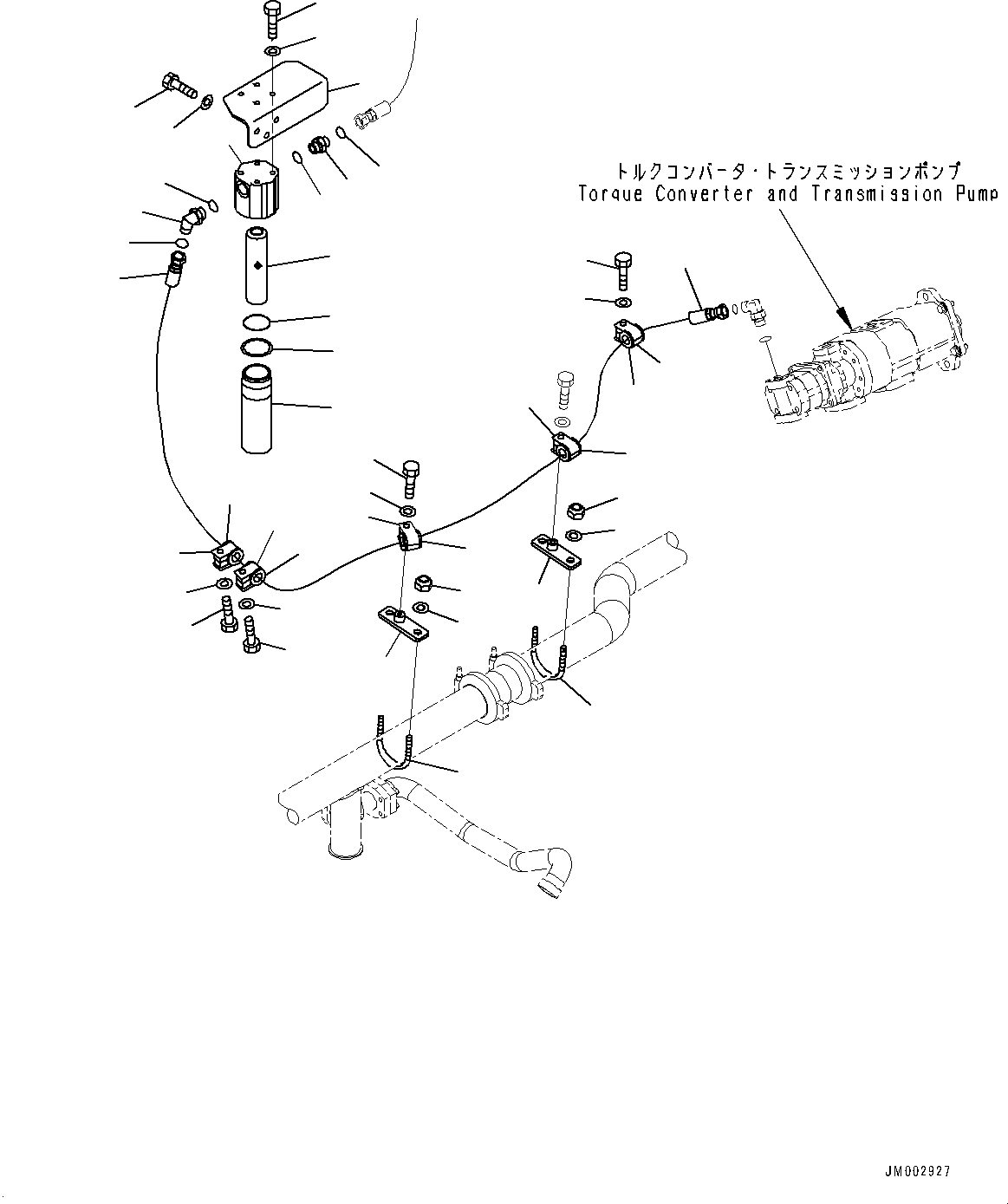 トルクコンバータ・トランスミッションポンプ
Torque Converter and Transmission Pump

JM002927