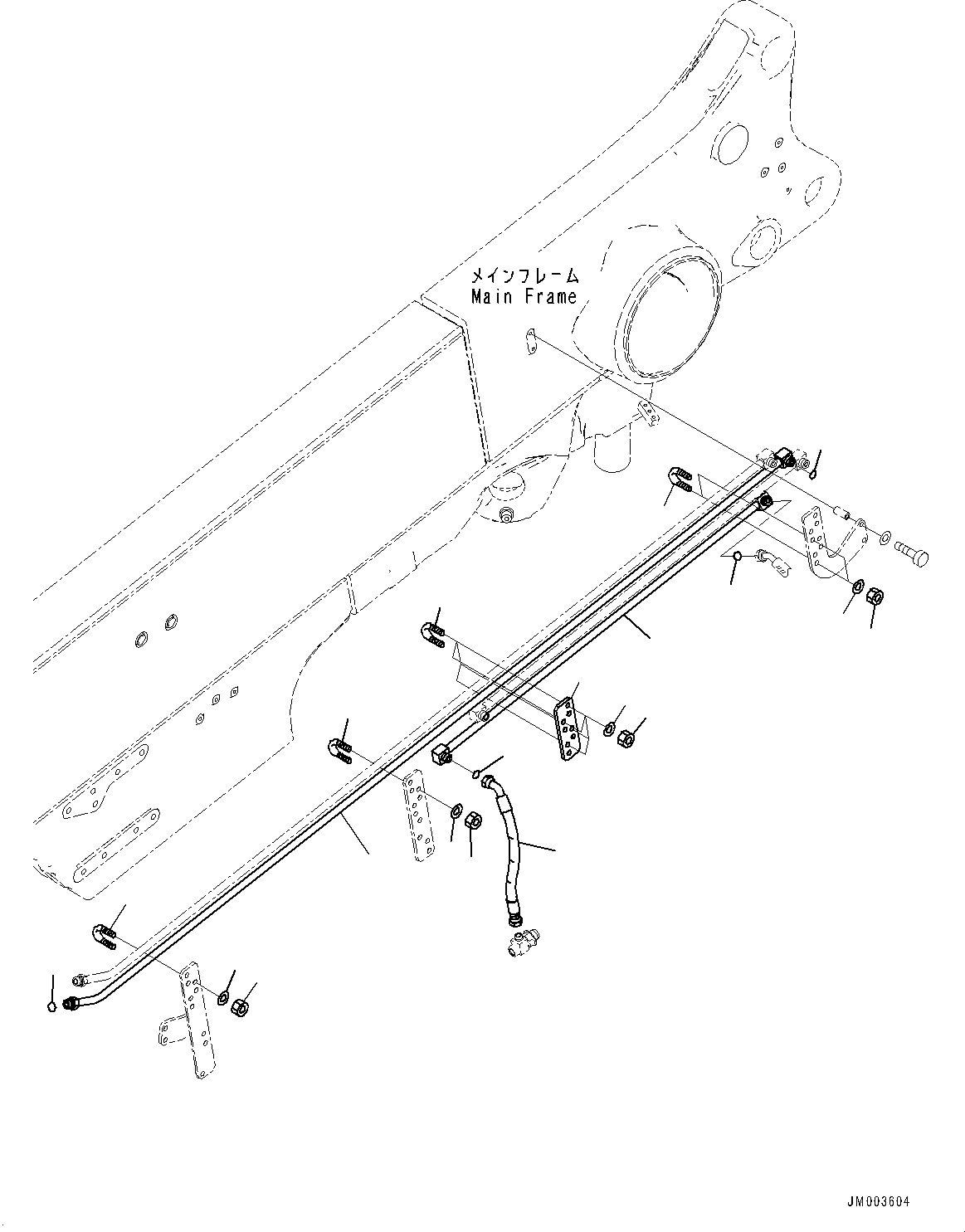 メインフレーム
Main Frame

JM003604