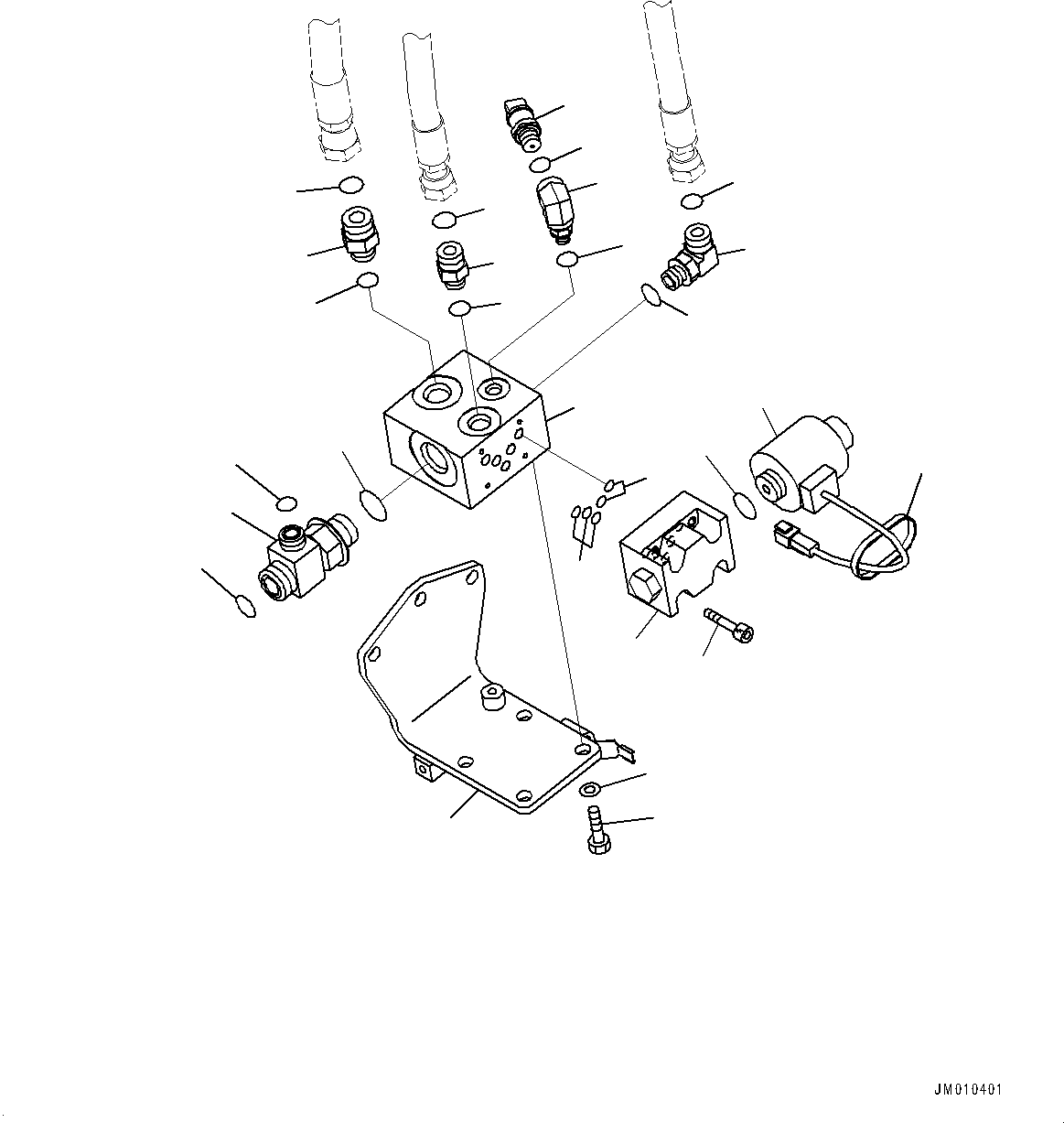 JM010401