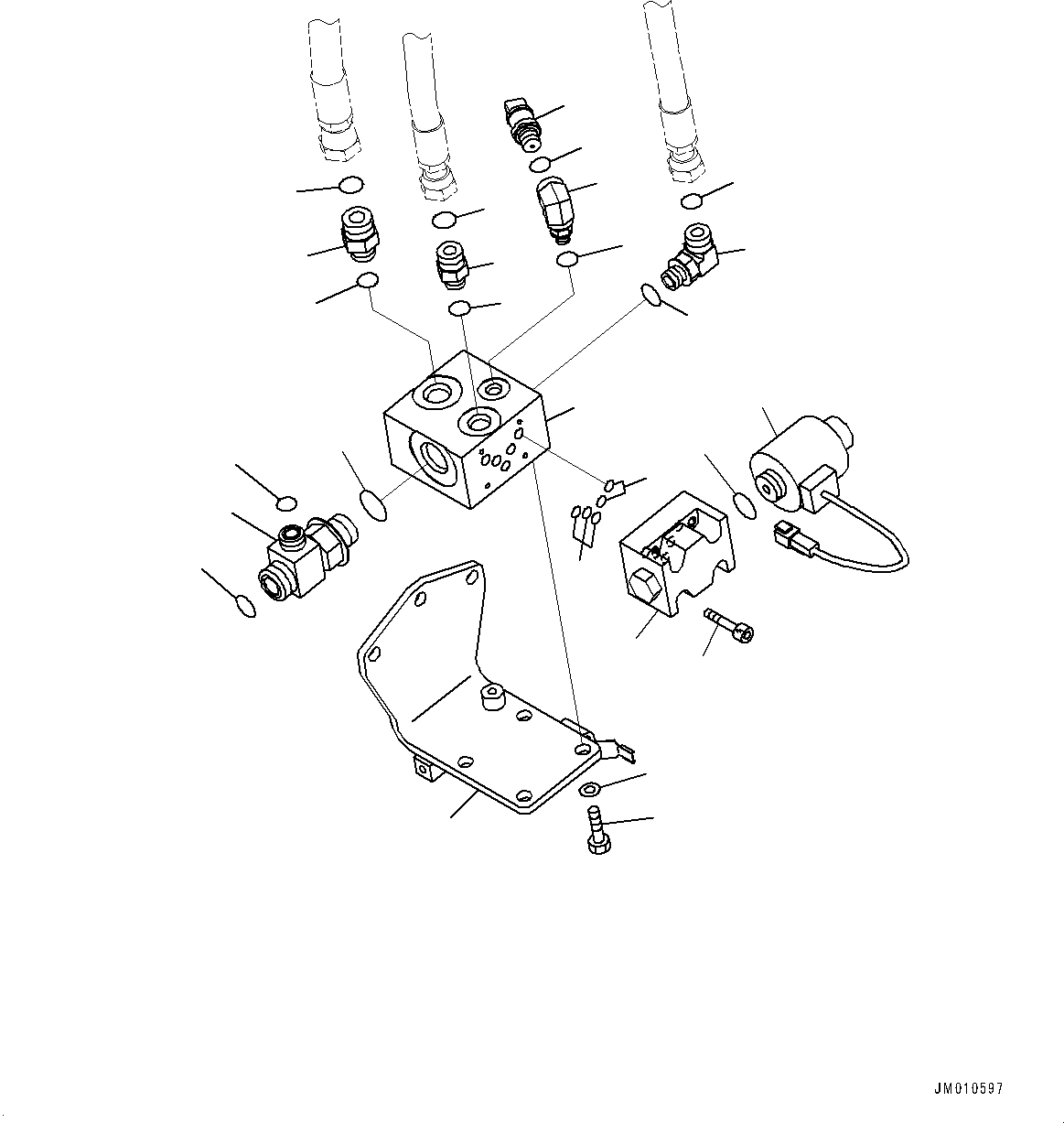 JM010597