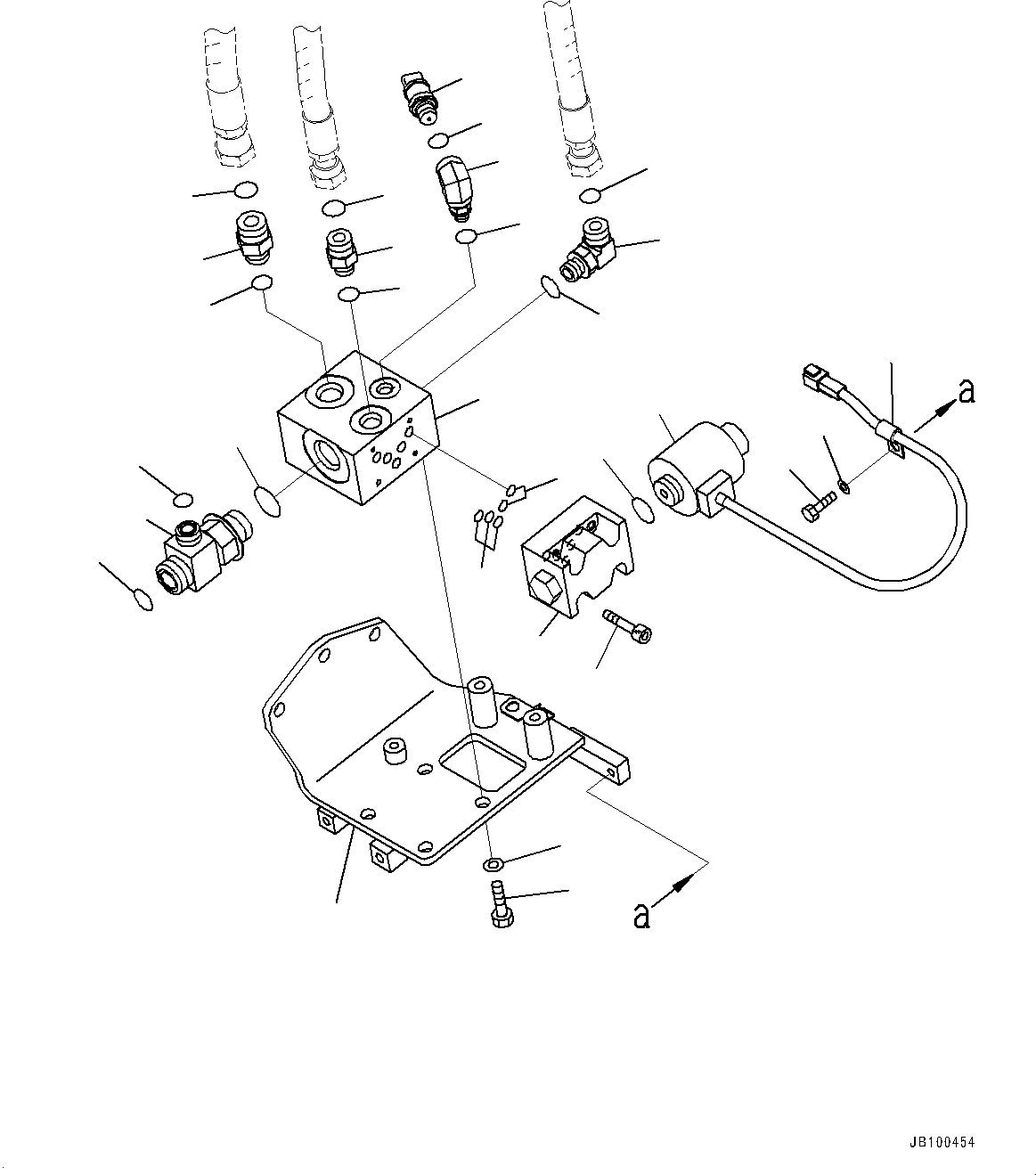 a

a

JB100454