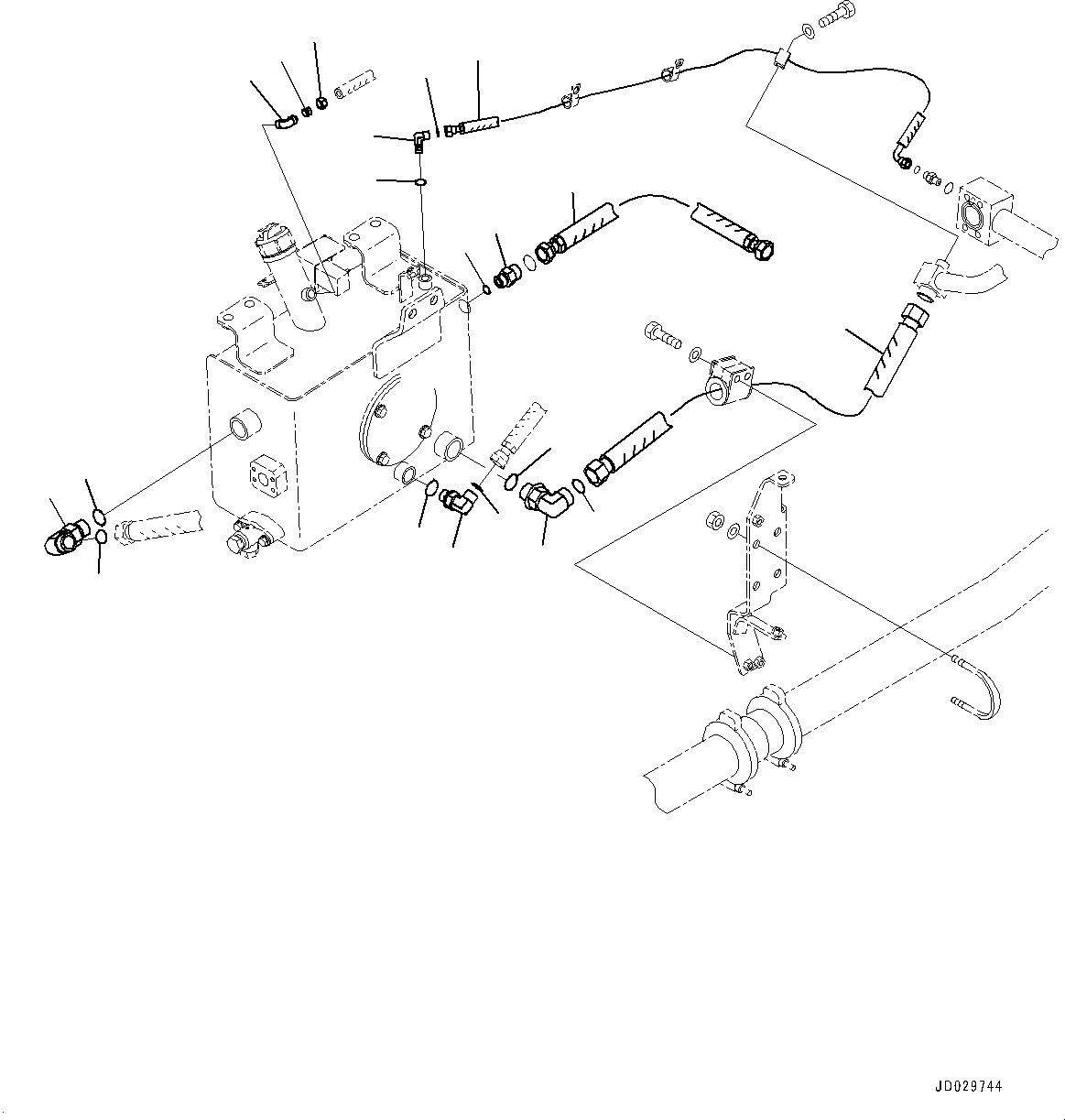 JD029744