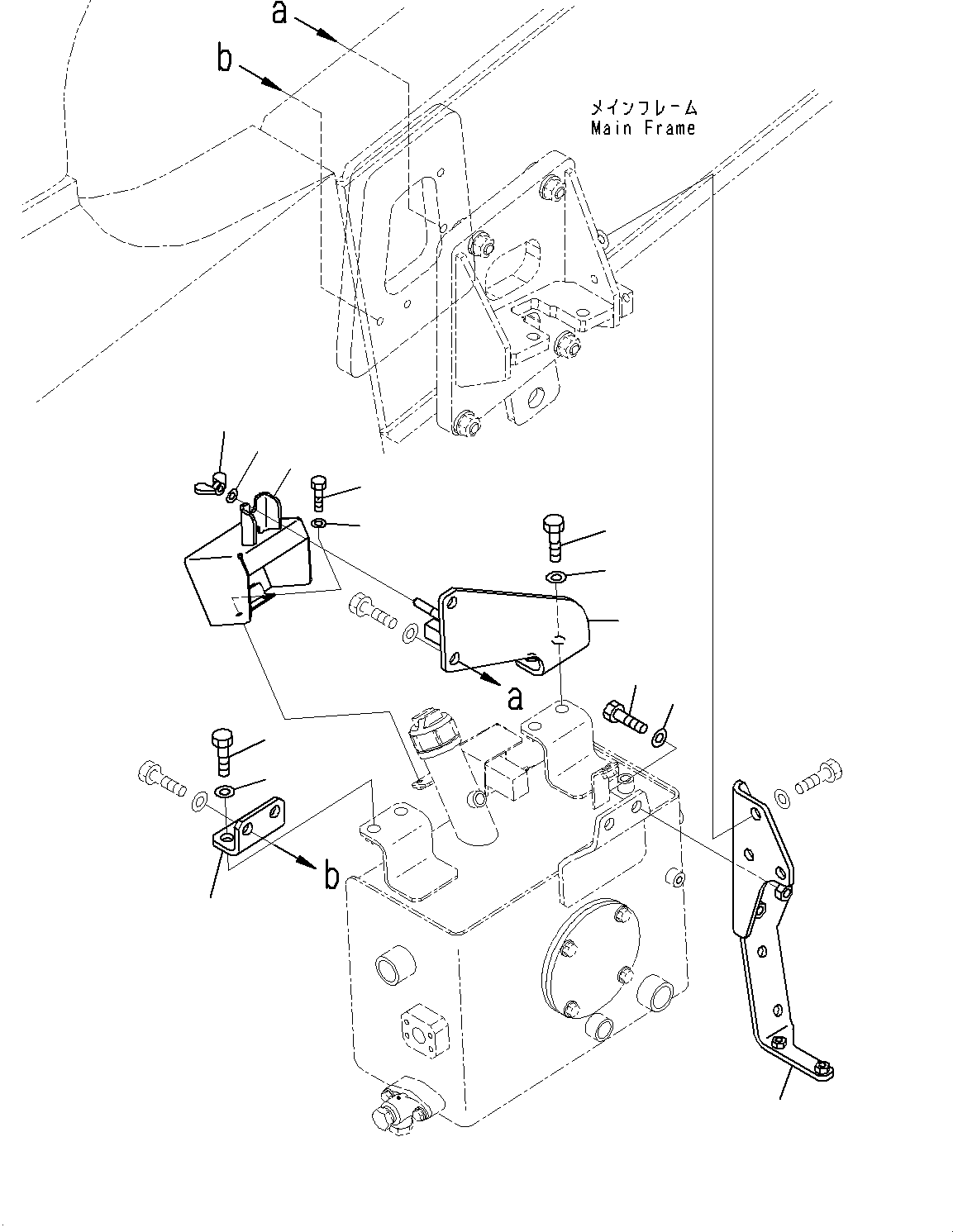 a
b
メインフレーム
Main Frame
a
b