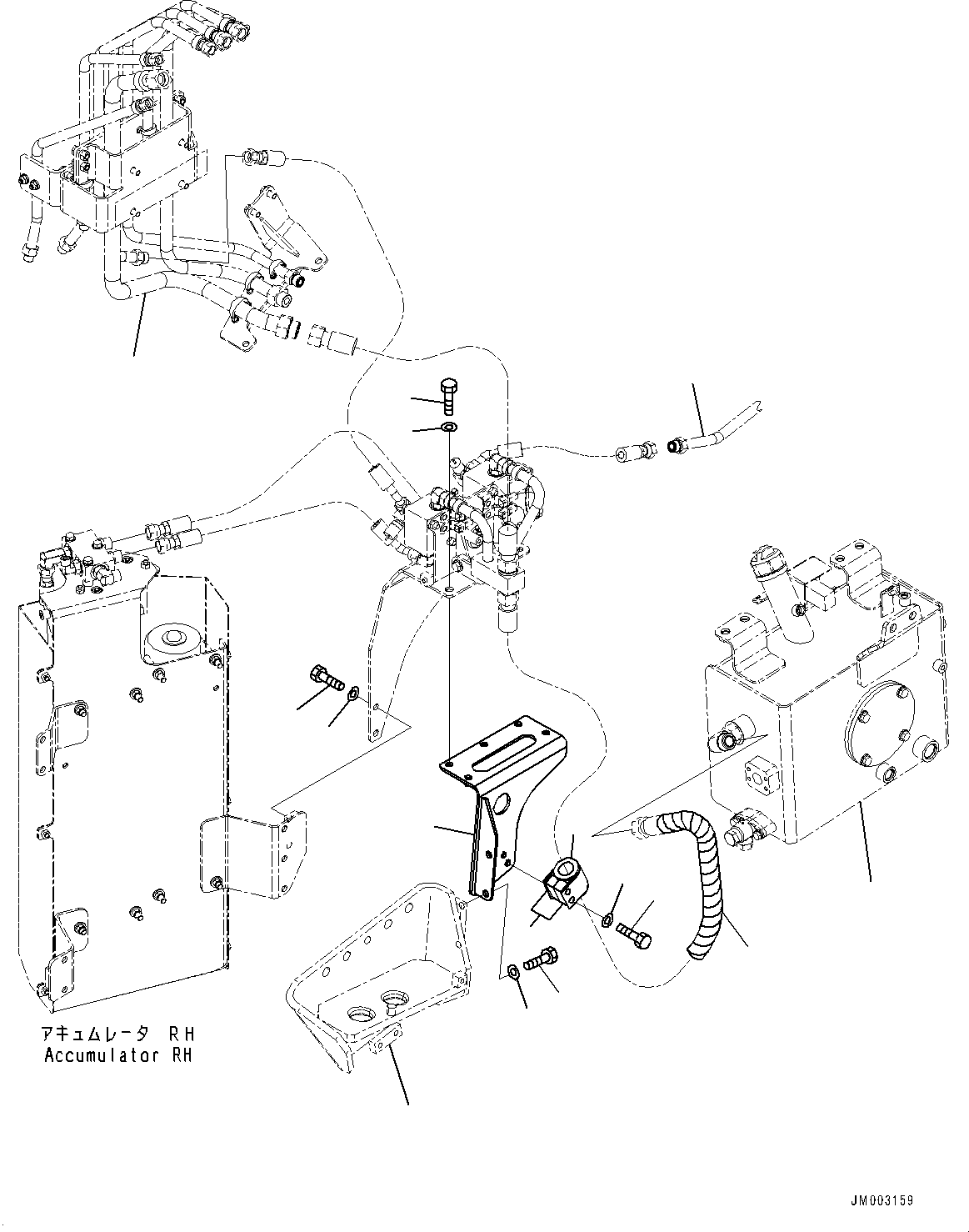 アキュムレータ RH
Accumulator RH

JM003159