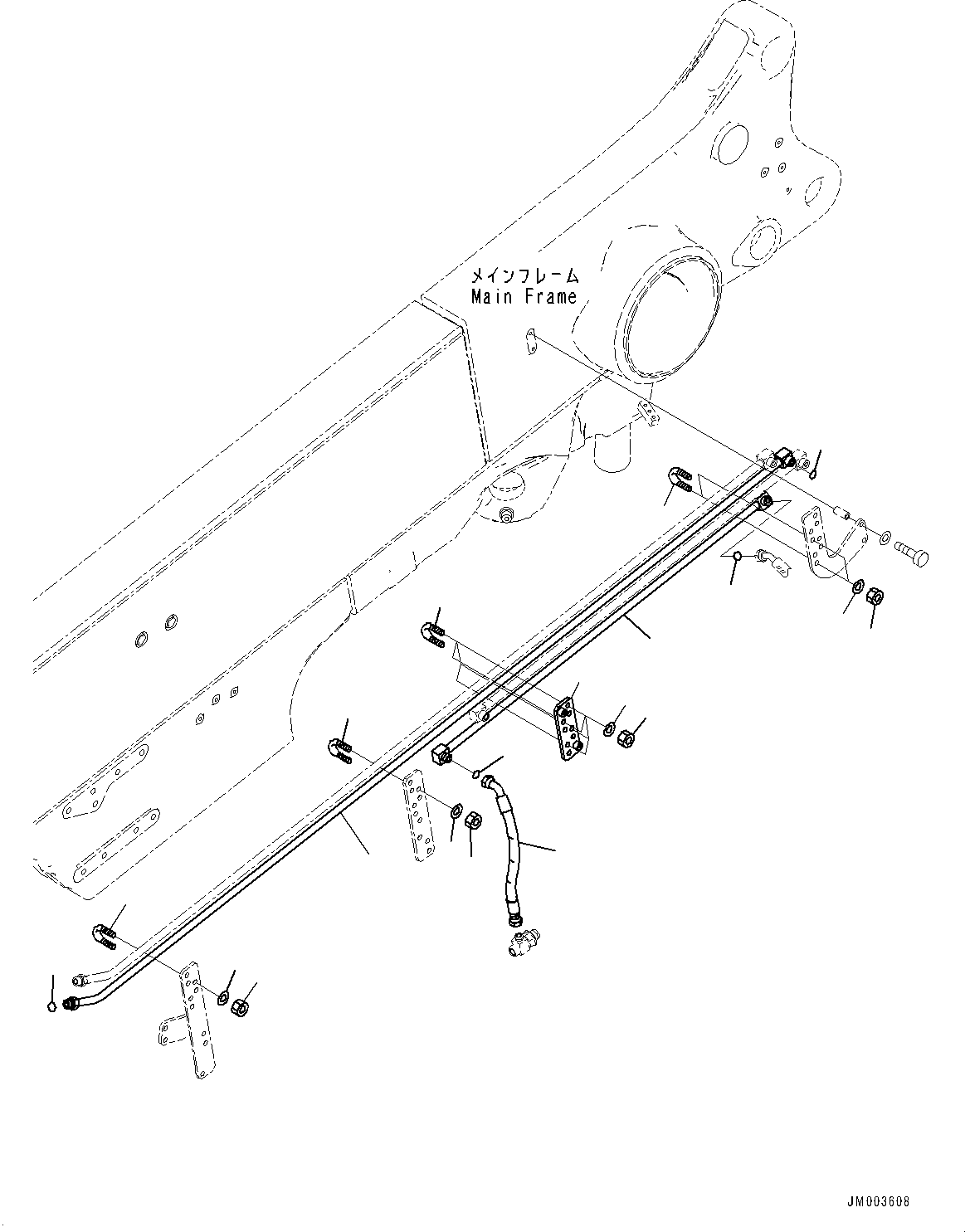 メインフレーム
Main Frame

JM003608