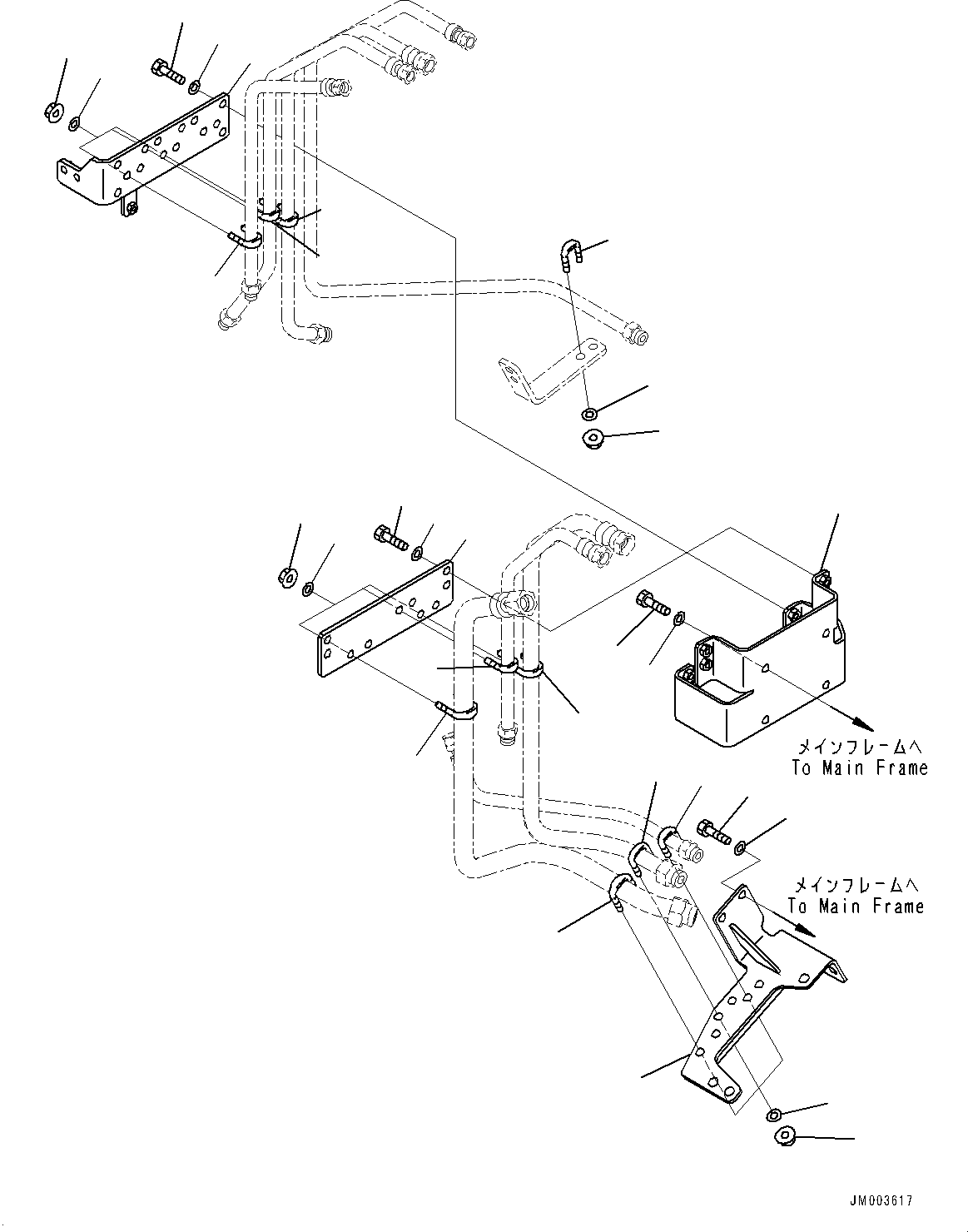 メインフレームへ
To Main Frame

メインフレームへ
To Main Frame

JM003617