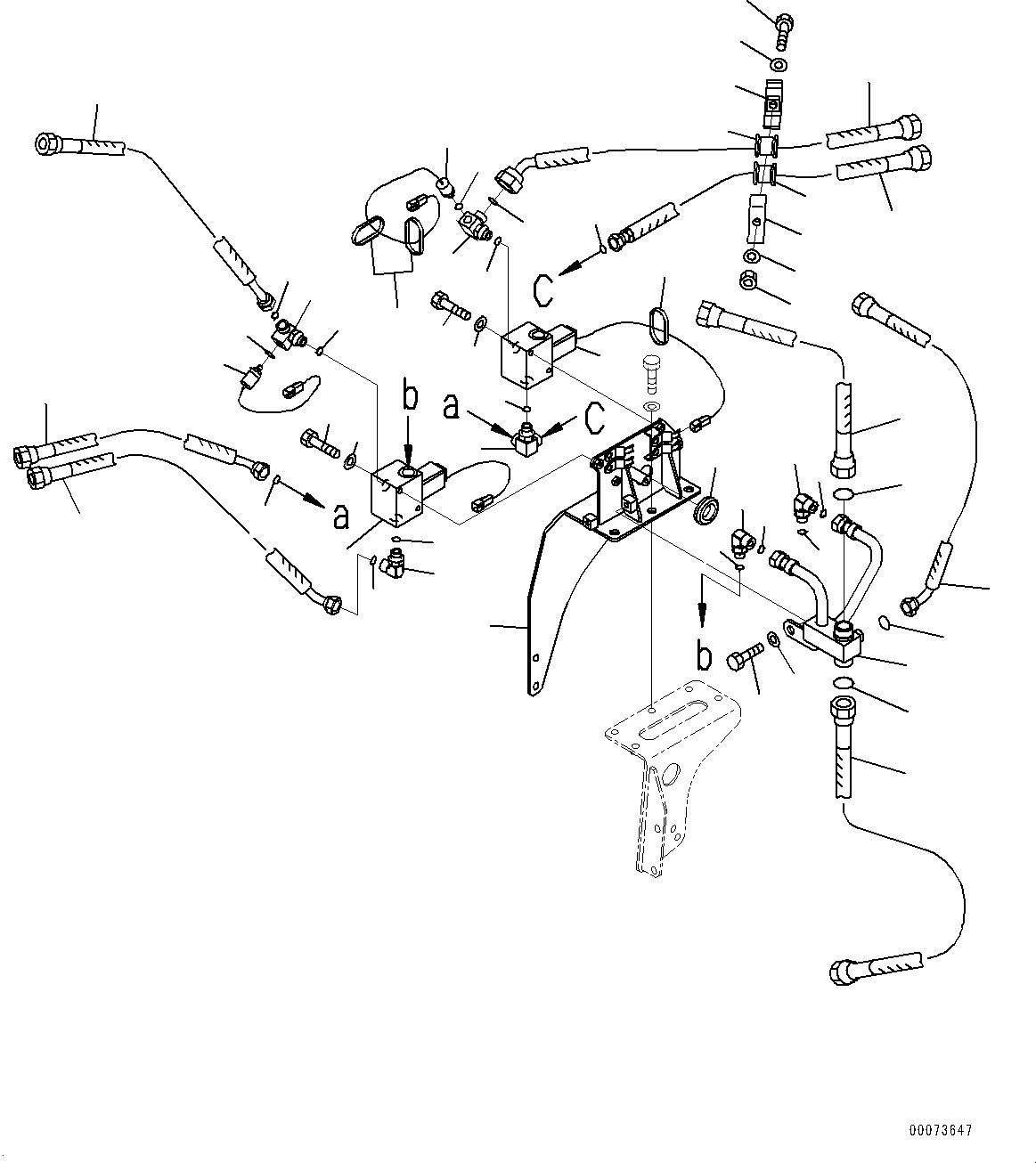 C
b
a
C
a
b
00073647