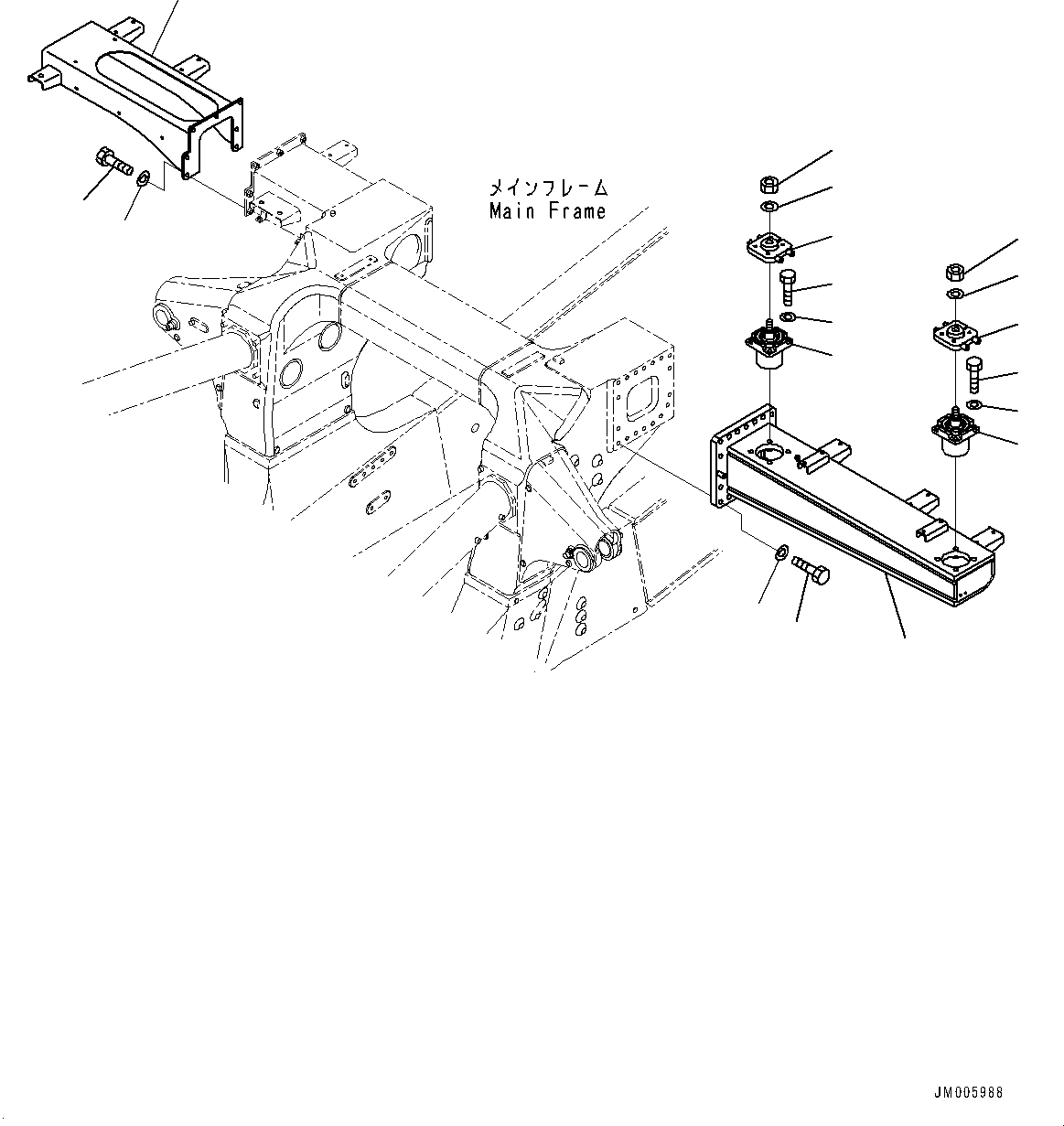 メインフレーム
Main Frame

JM005988