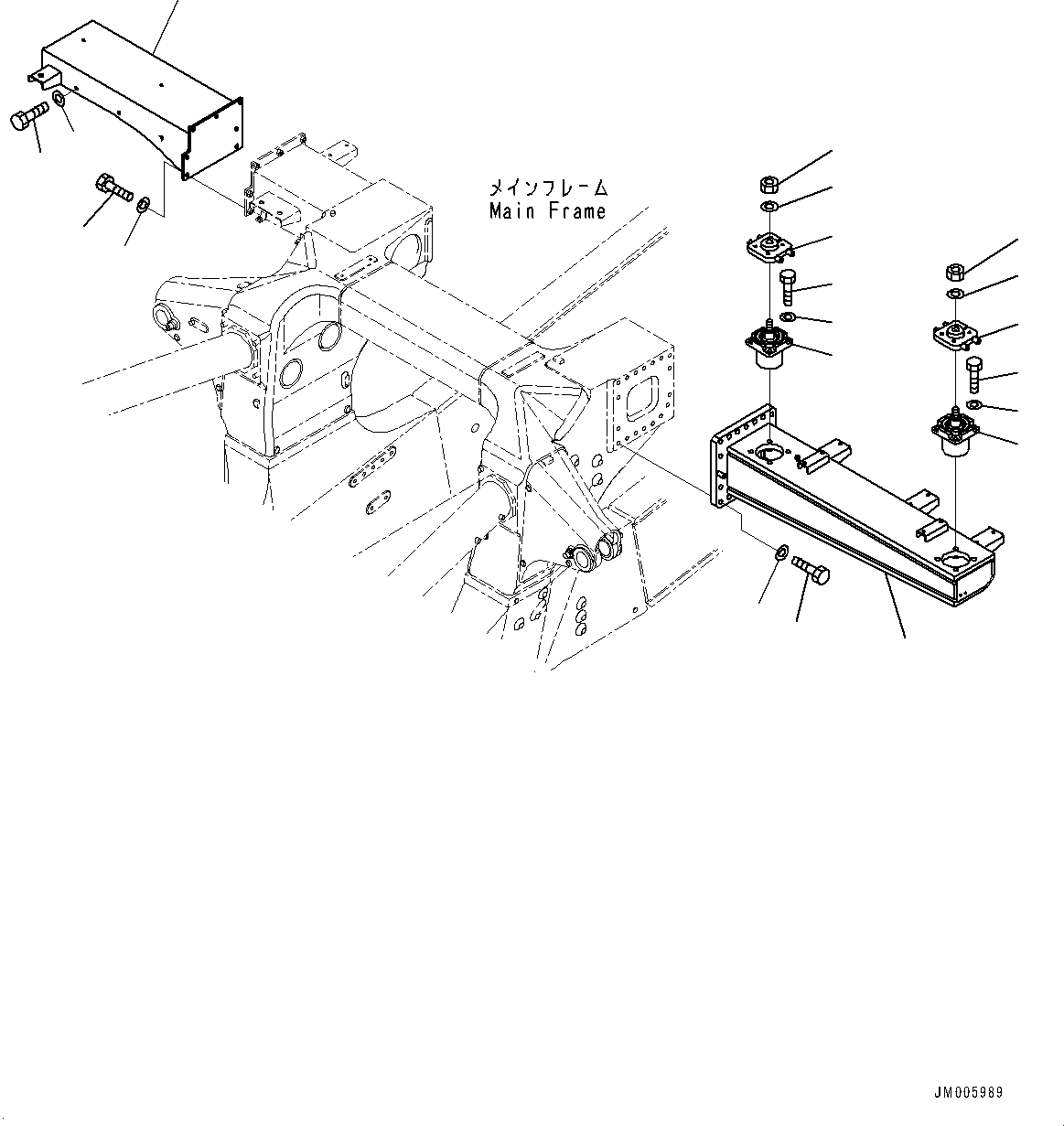 メインフレーム
Main Frame

JM005989