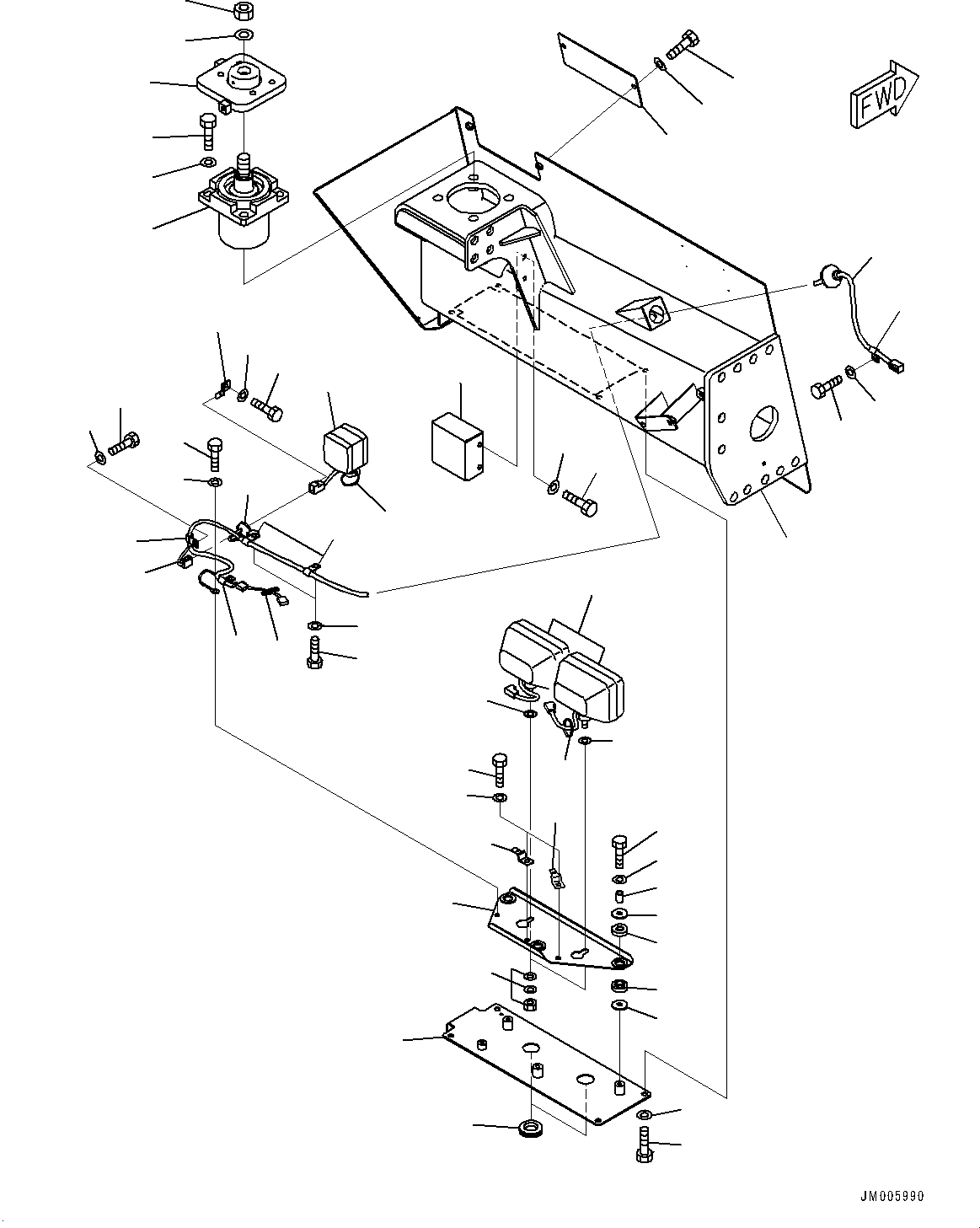 FWD

JM005990