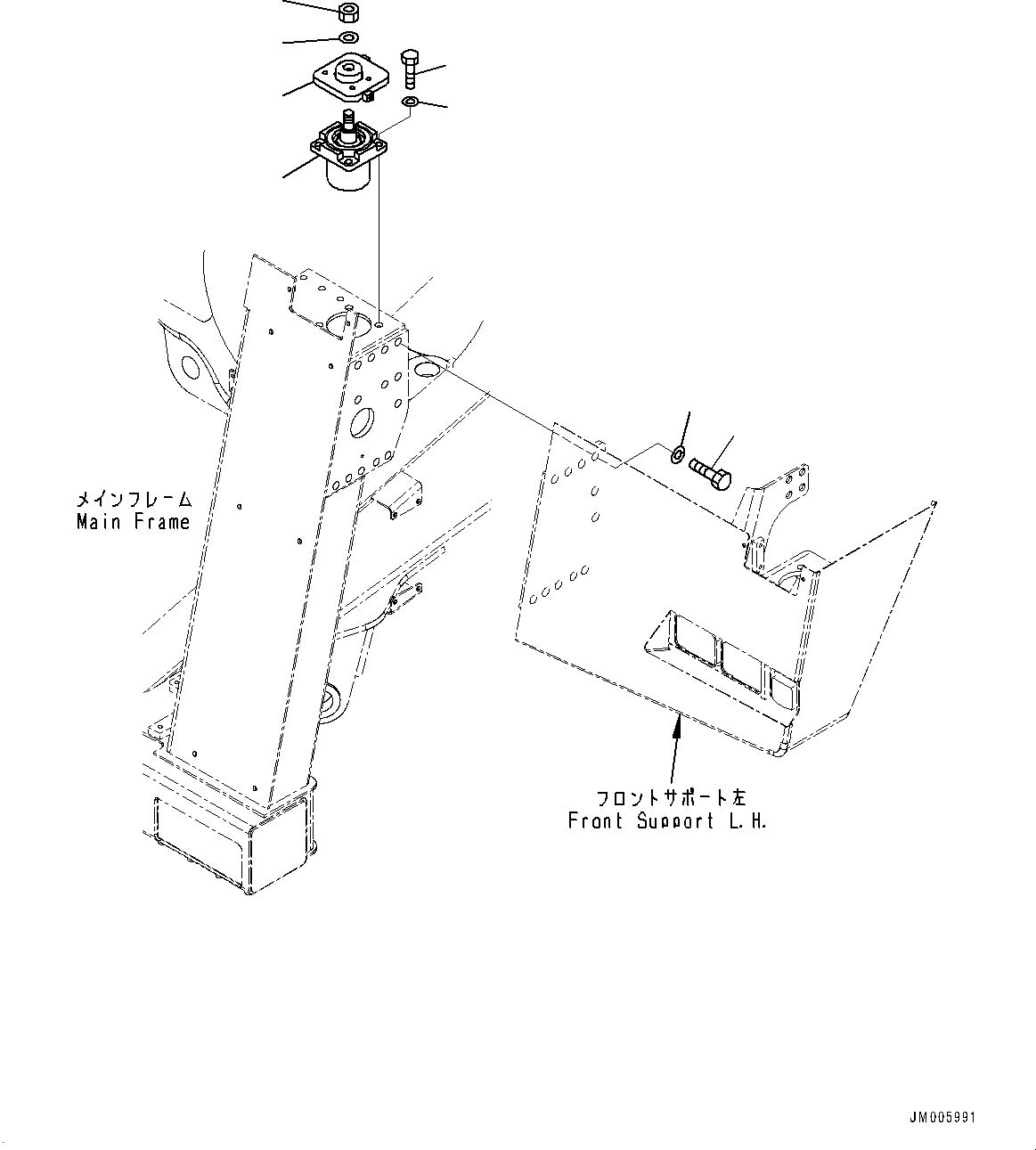 メインフレーム
Main Frame

フロントサポート左
Front Support L.H.

JM005991