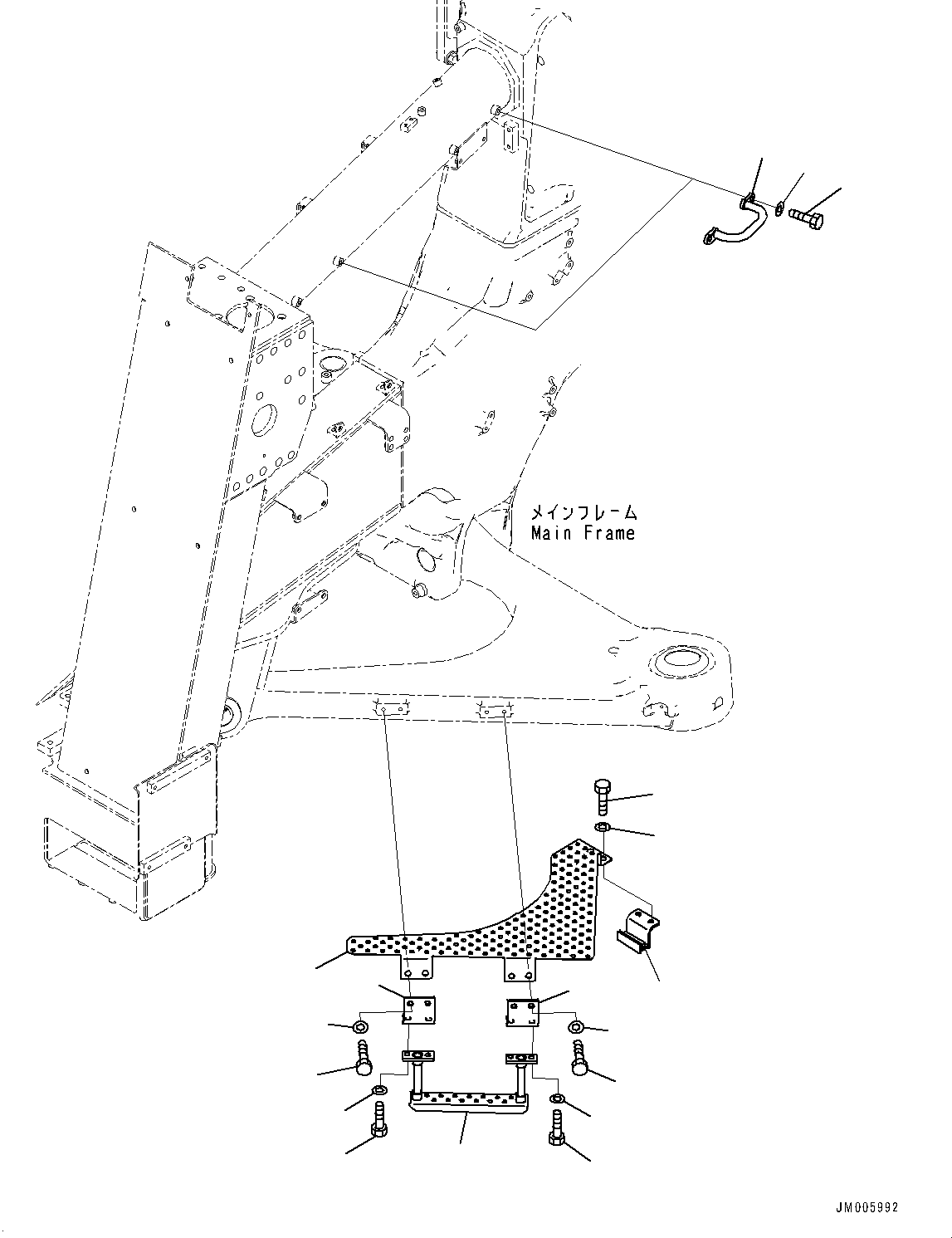 メインフレーム
Main Frame

JM005992