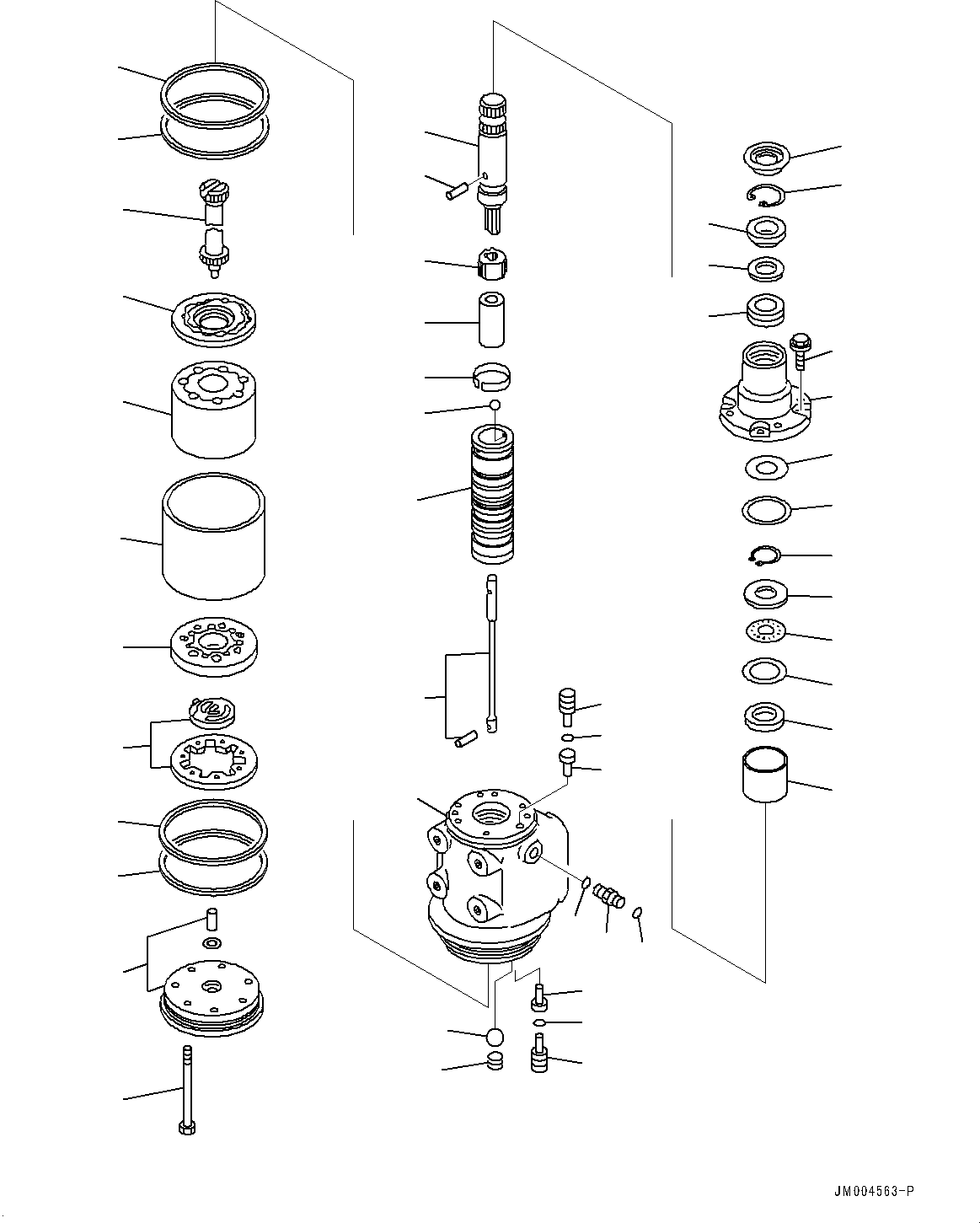 JM004563-P