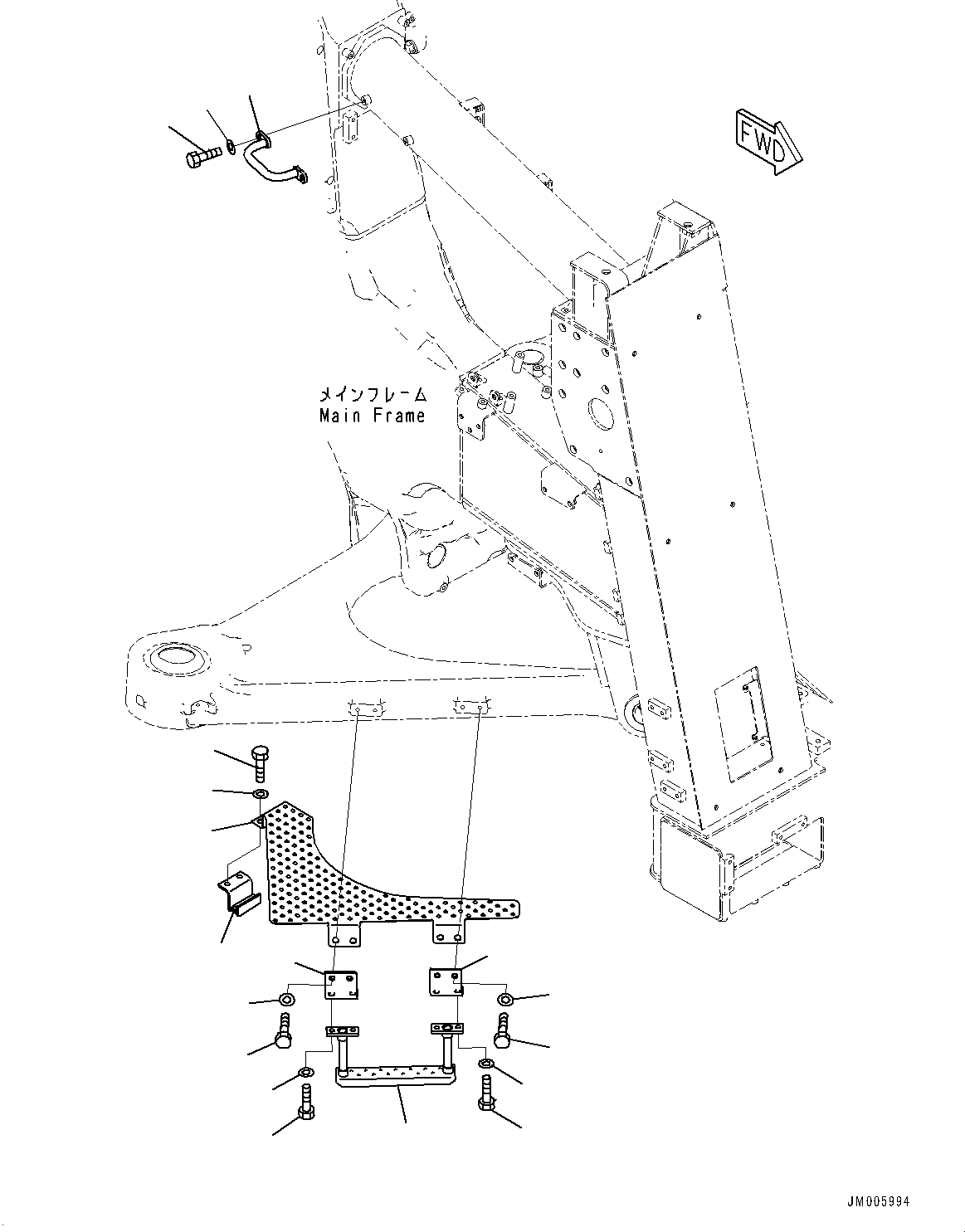 FWD

メインフレーム
Main Frame

JM005994