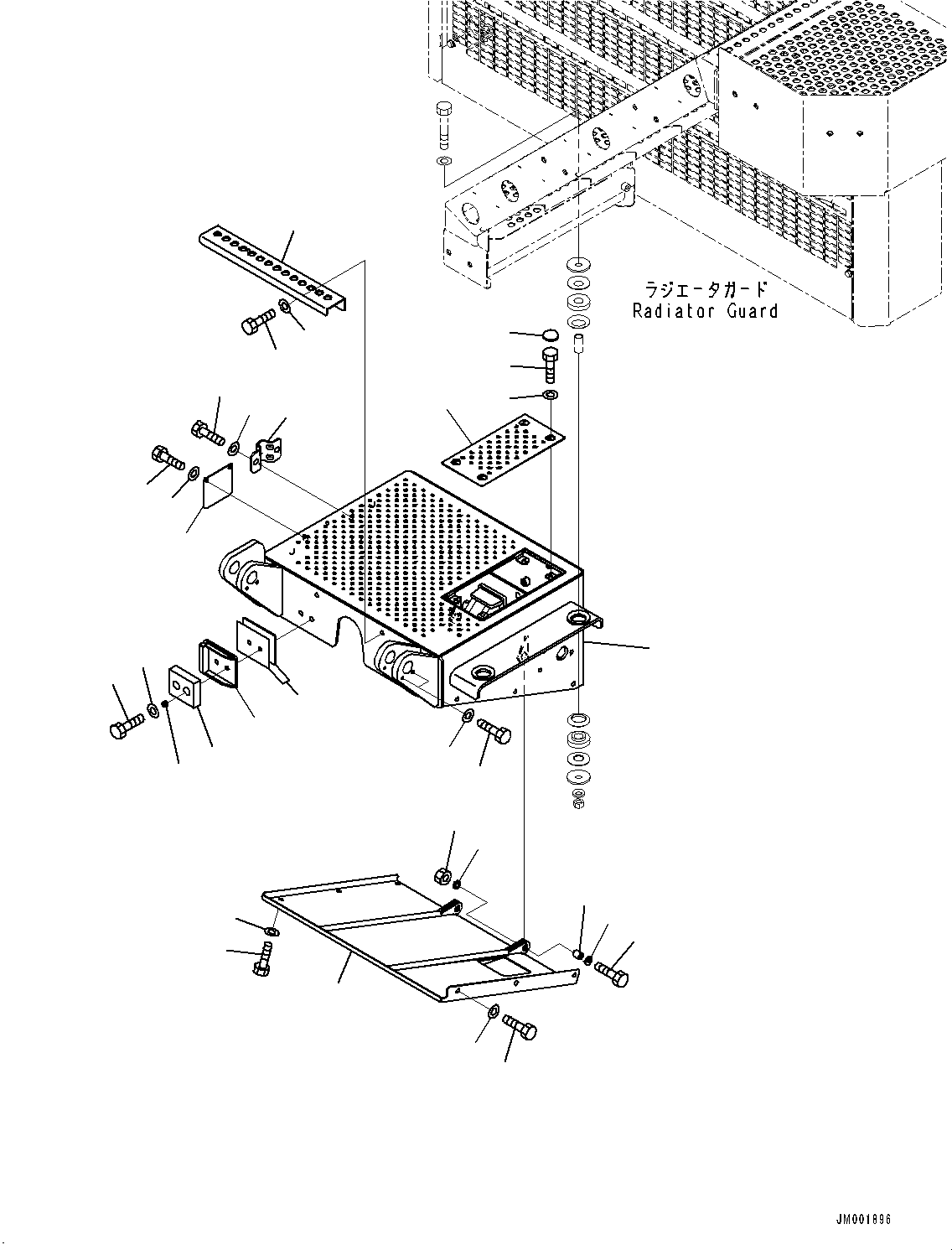 ラジエータガード
Radiator Guard

JM001896