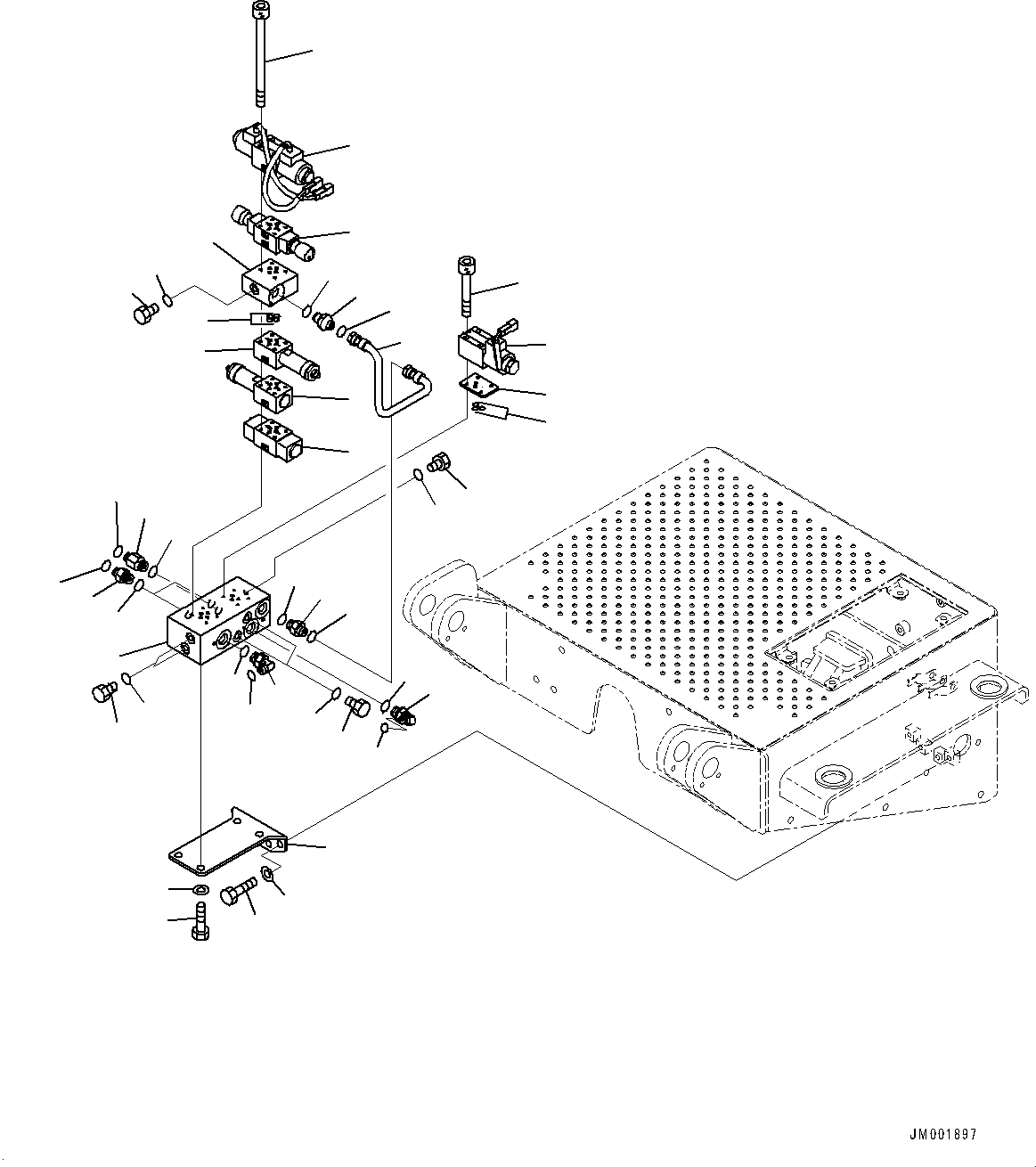 JM001897