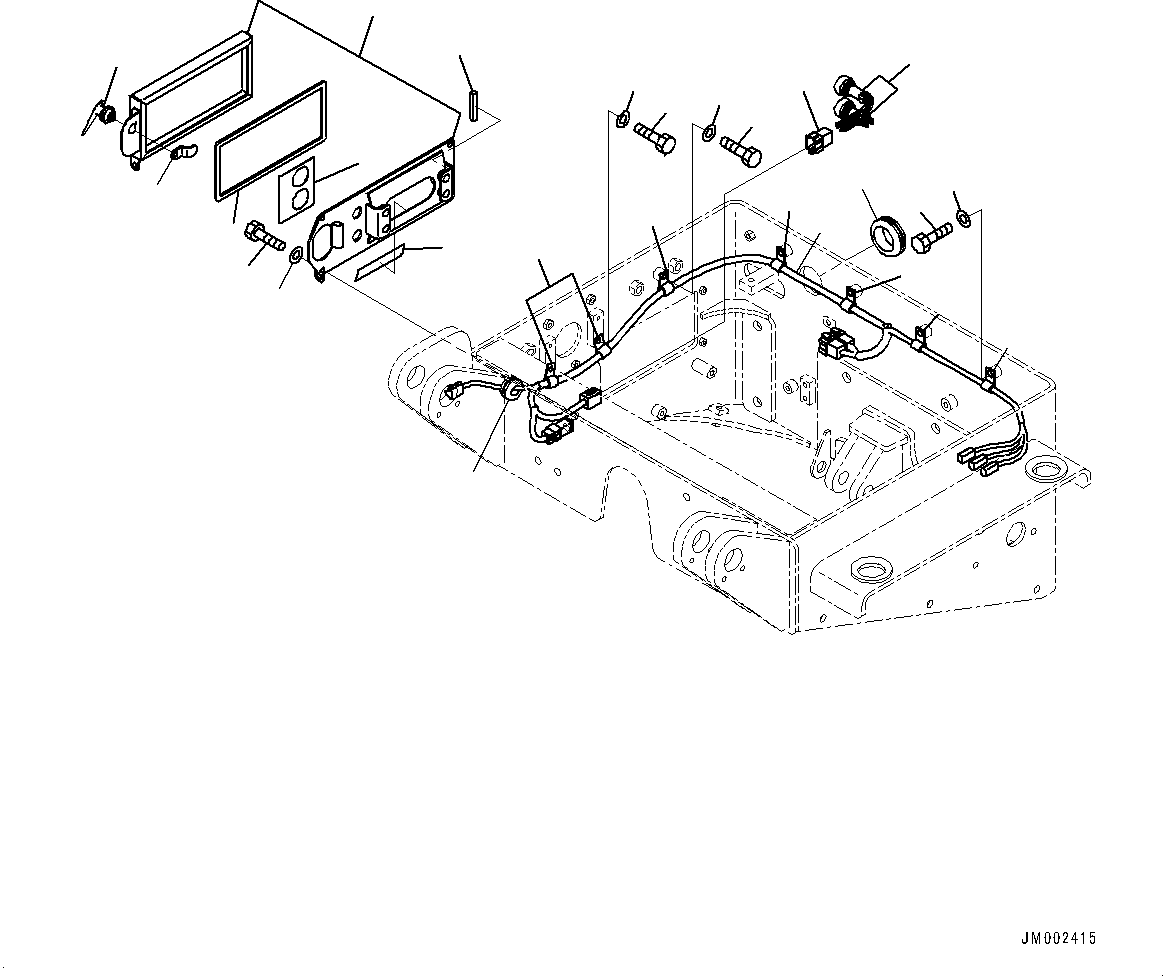 JM002415