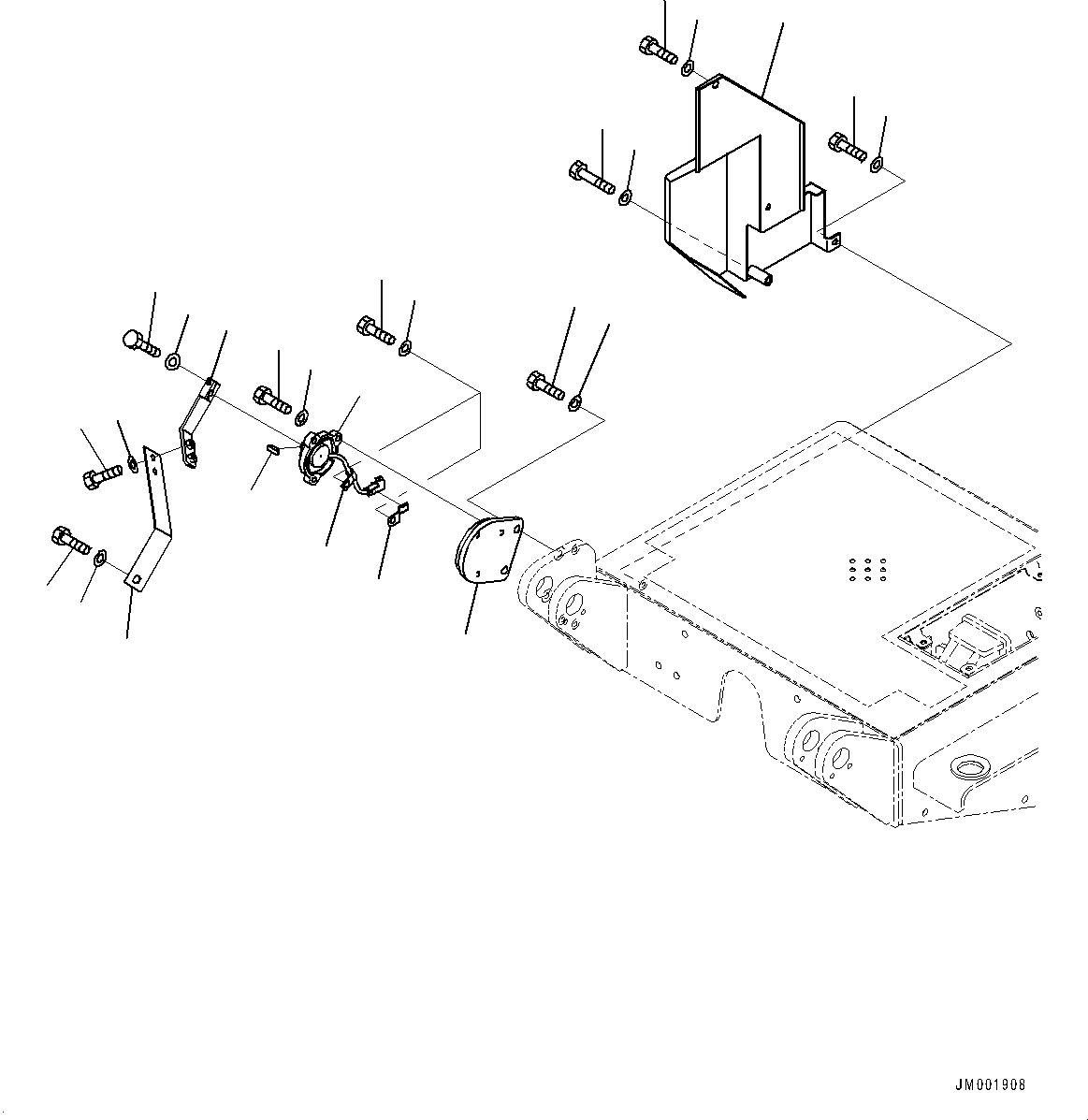 JM001908