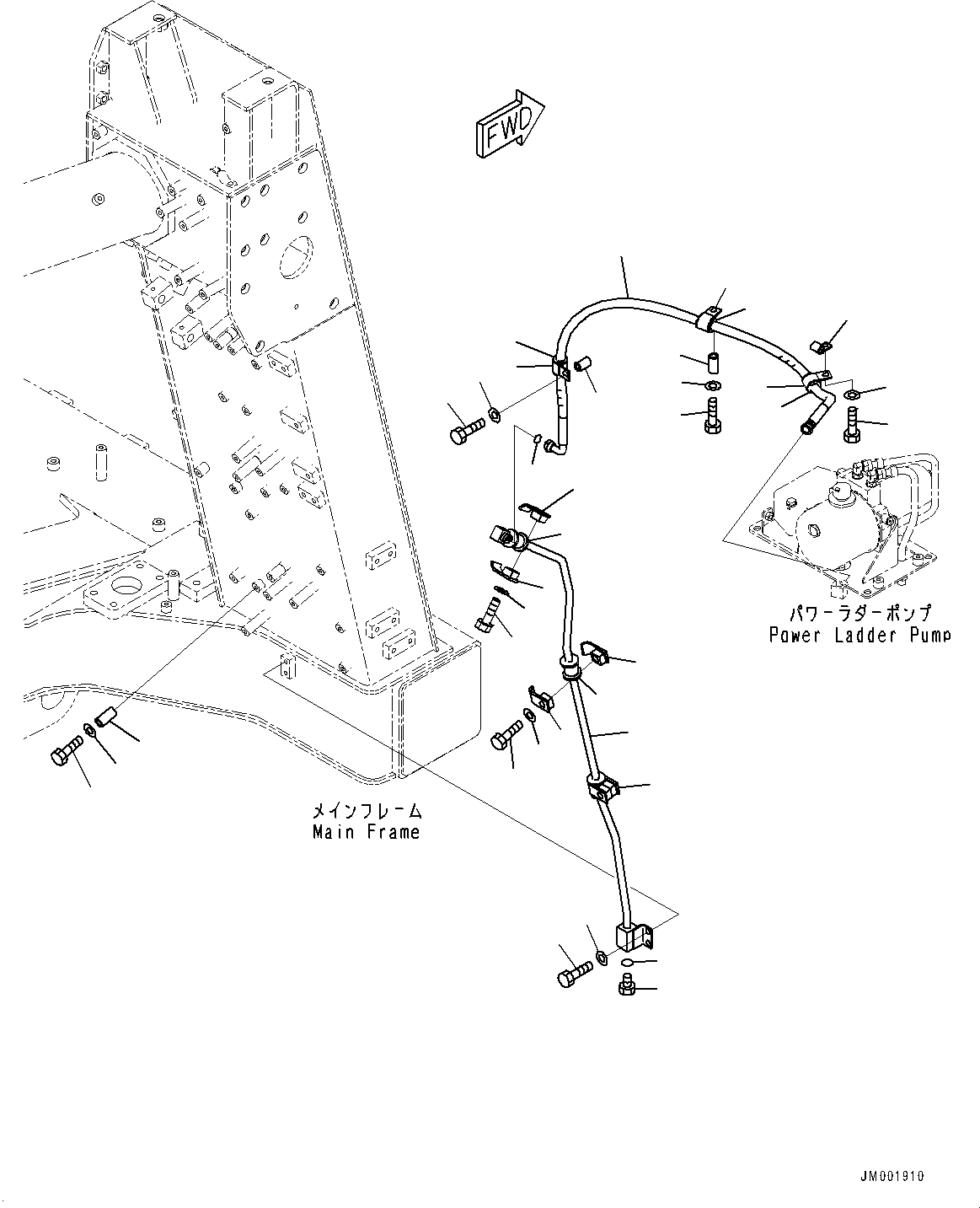 FWD

パワーラダーポンプ
Power Ladder Pump

メインフレーム
Main Frame

JM001910