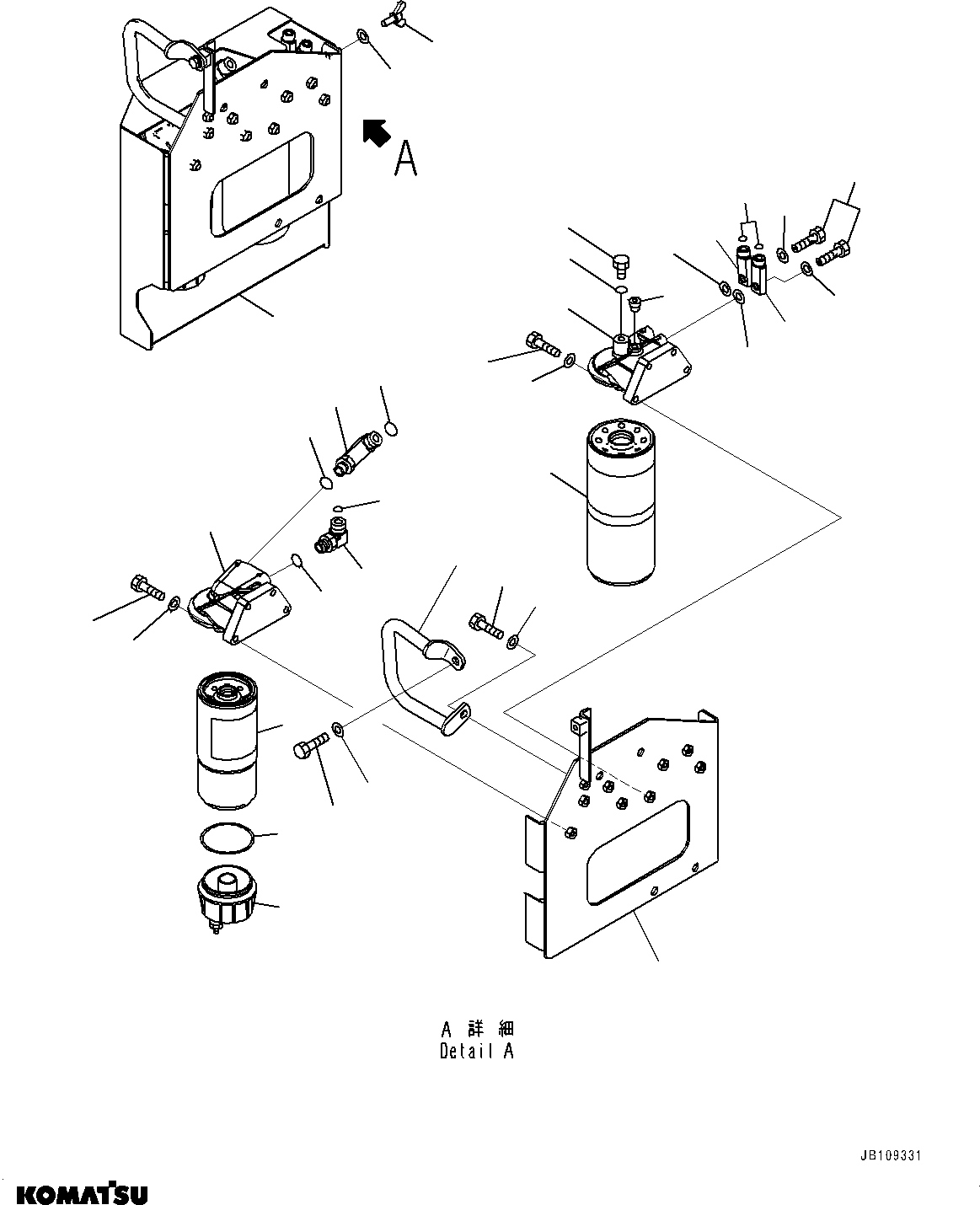 A

A 詳 細
Detail A

JB109331

KOMATSU