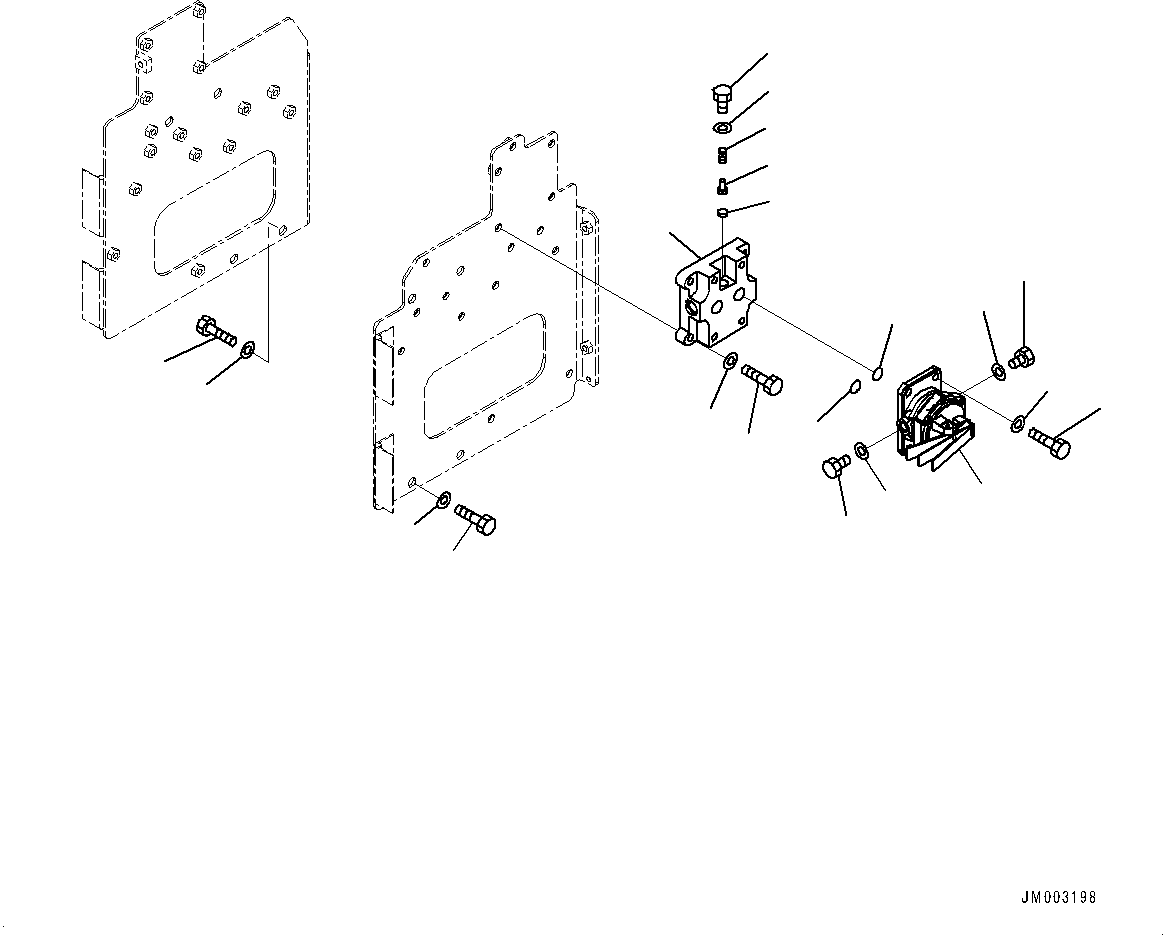 JM003198