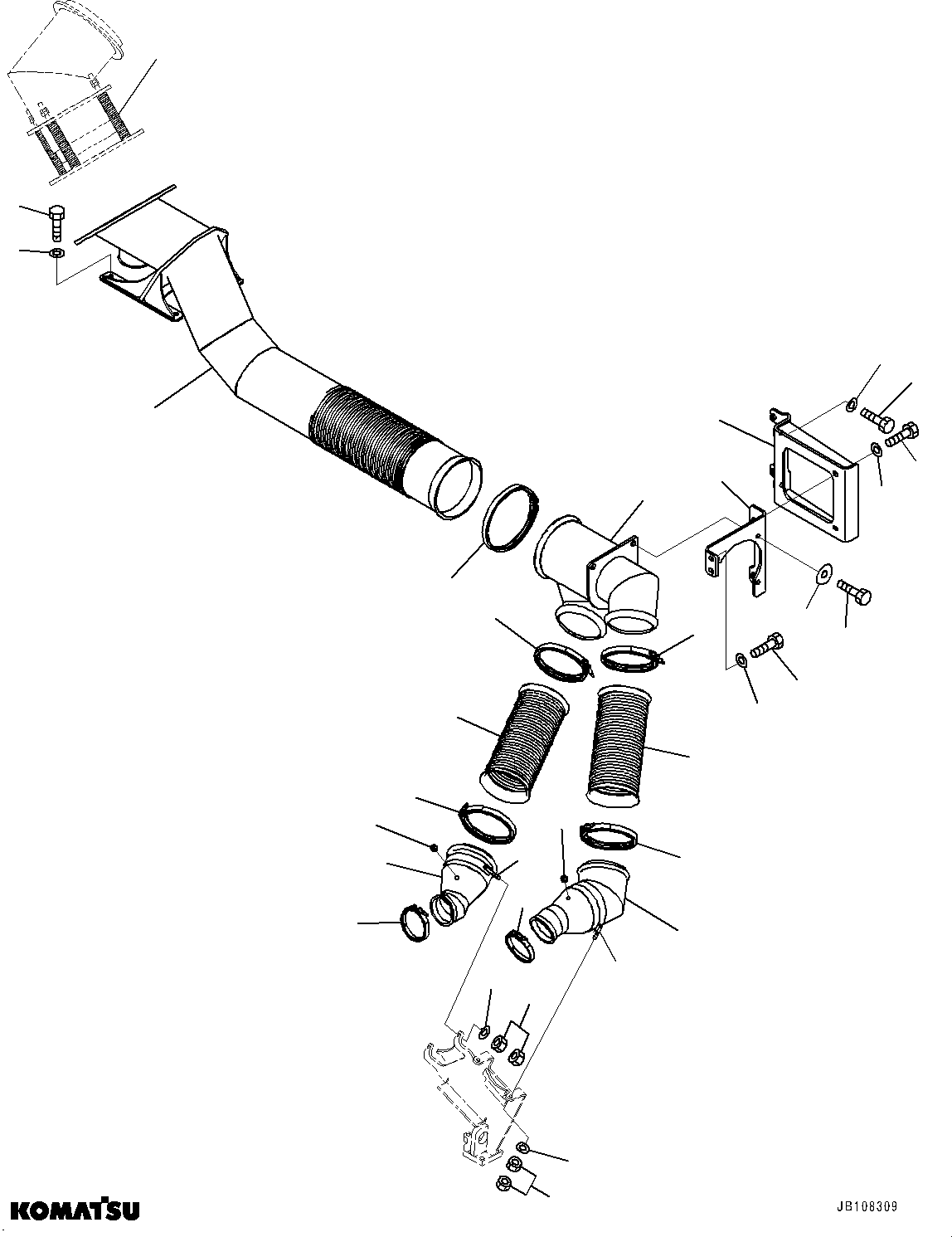 KOMATSU

JB108309