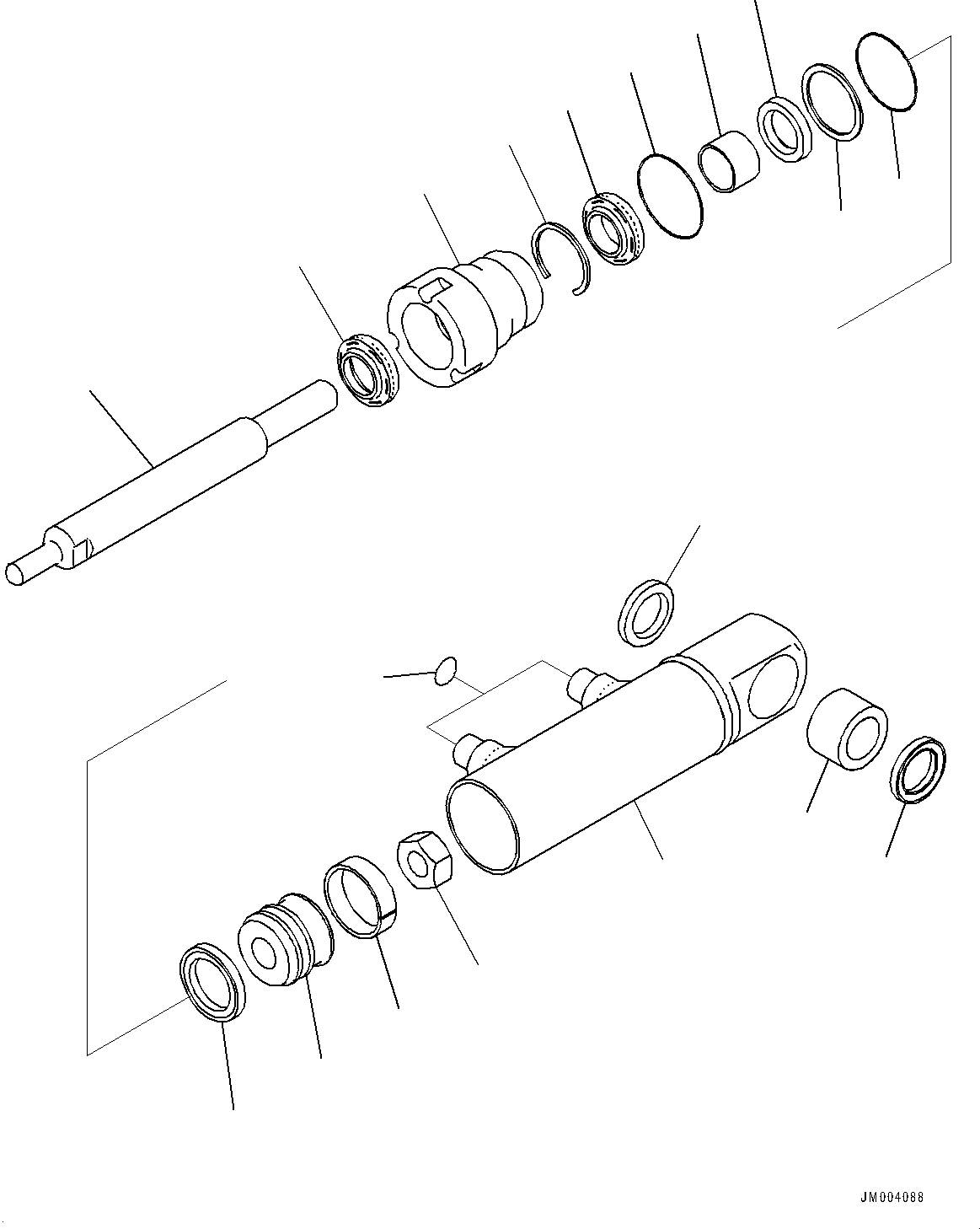 JM004088