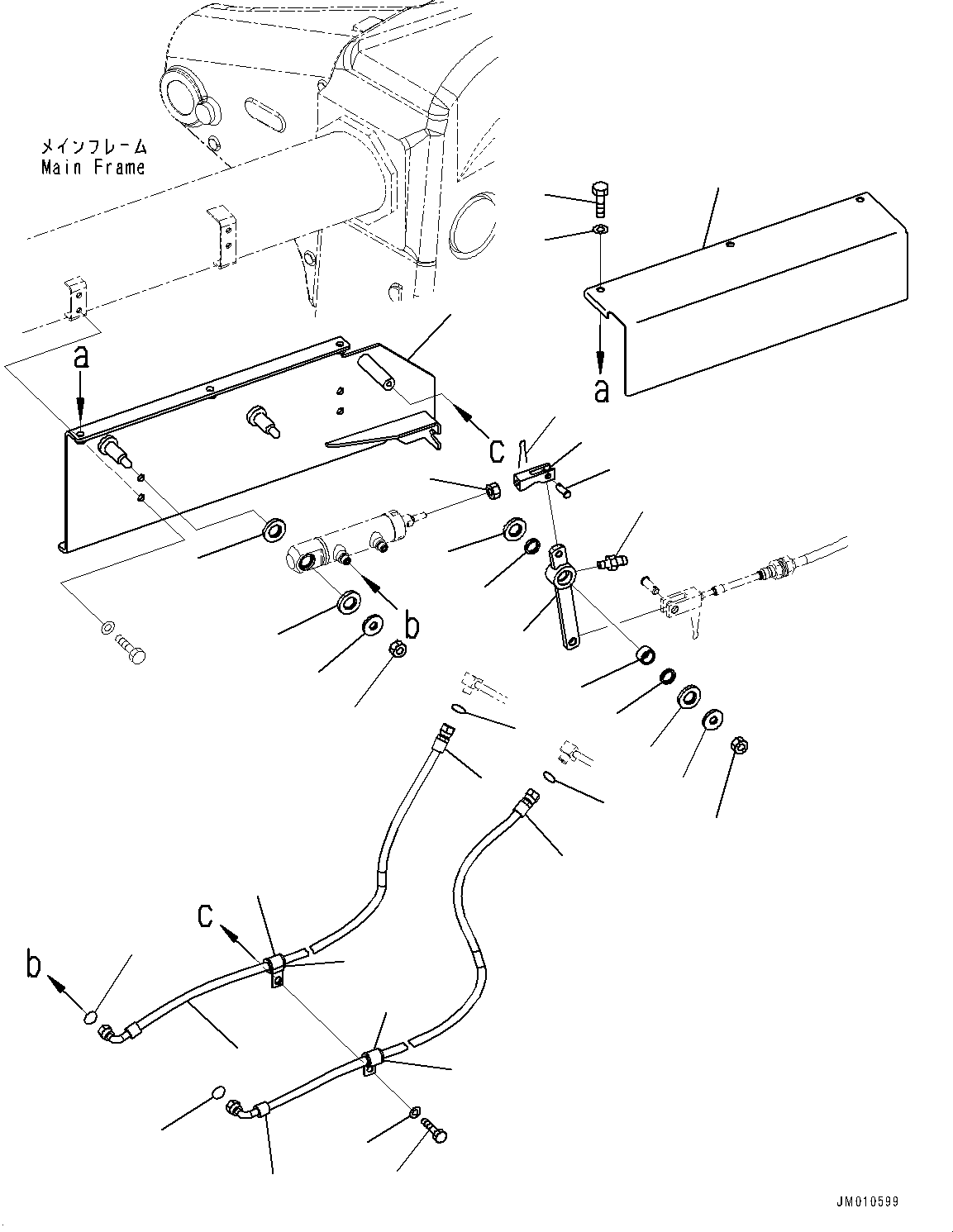 メインフレーム
Main Frame

a

a

c

b

c

b

JM010599