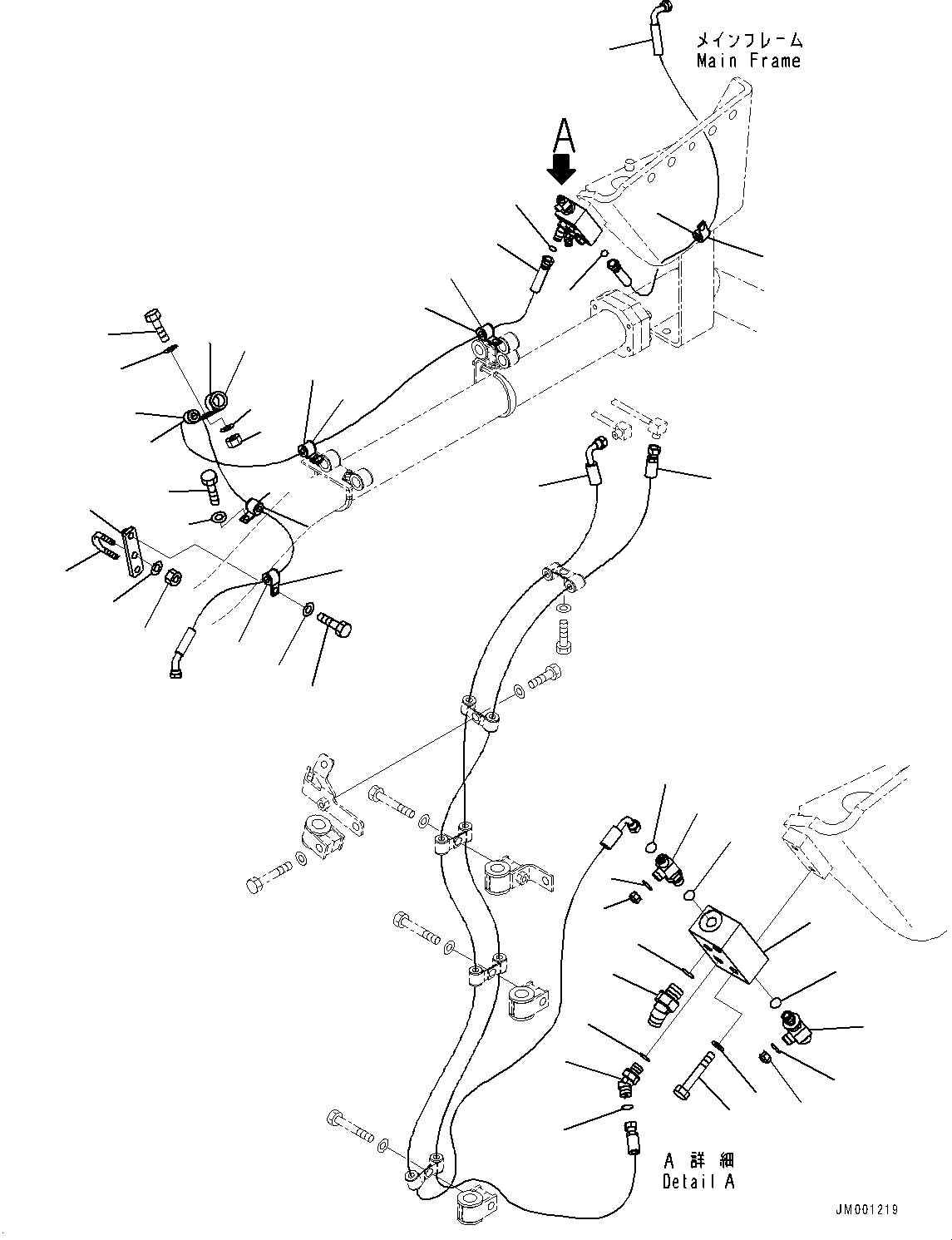 メインフレーム
Main Frame

A

A 詳細
Detail A

JM001219