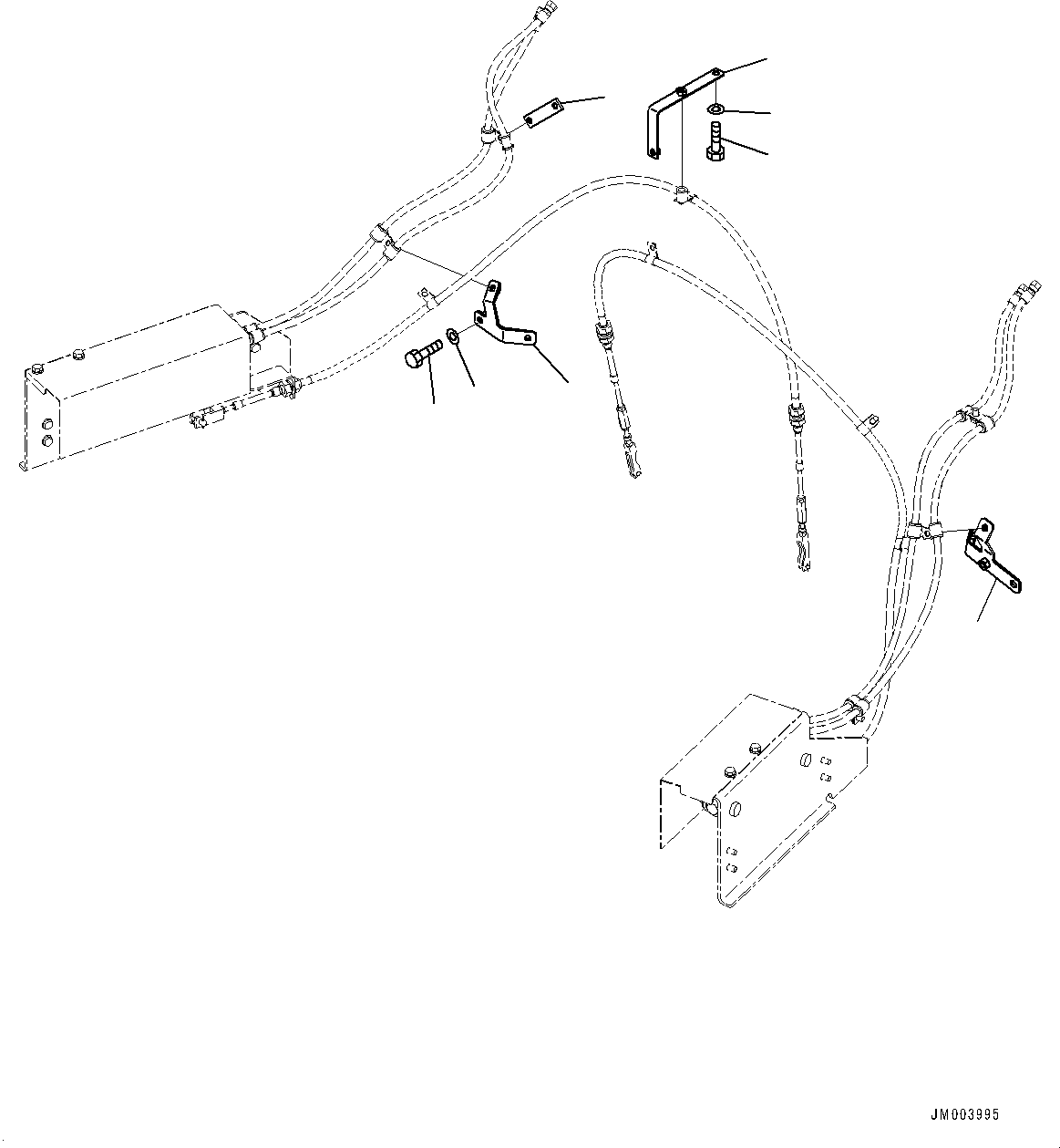 JM003995