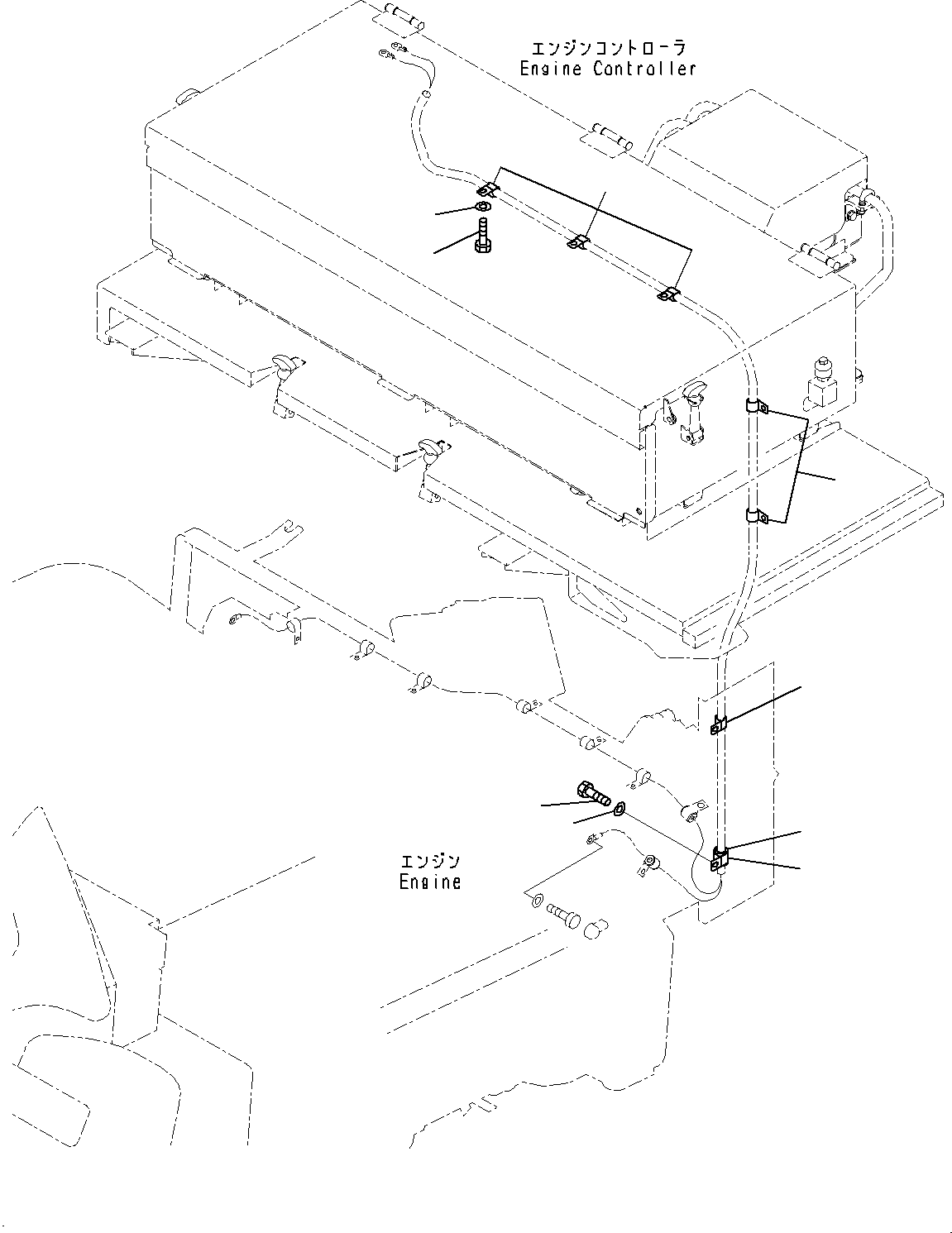 エンジンコントローラ
Engine Controller

エンジン
Engine