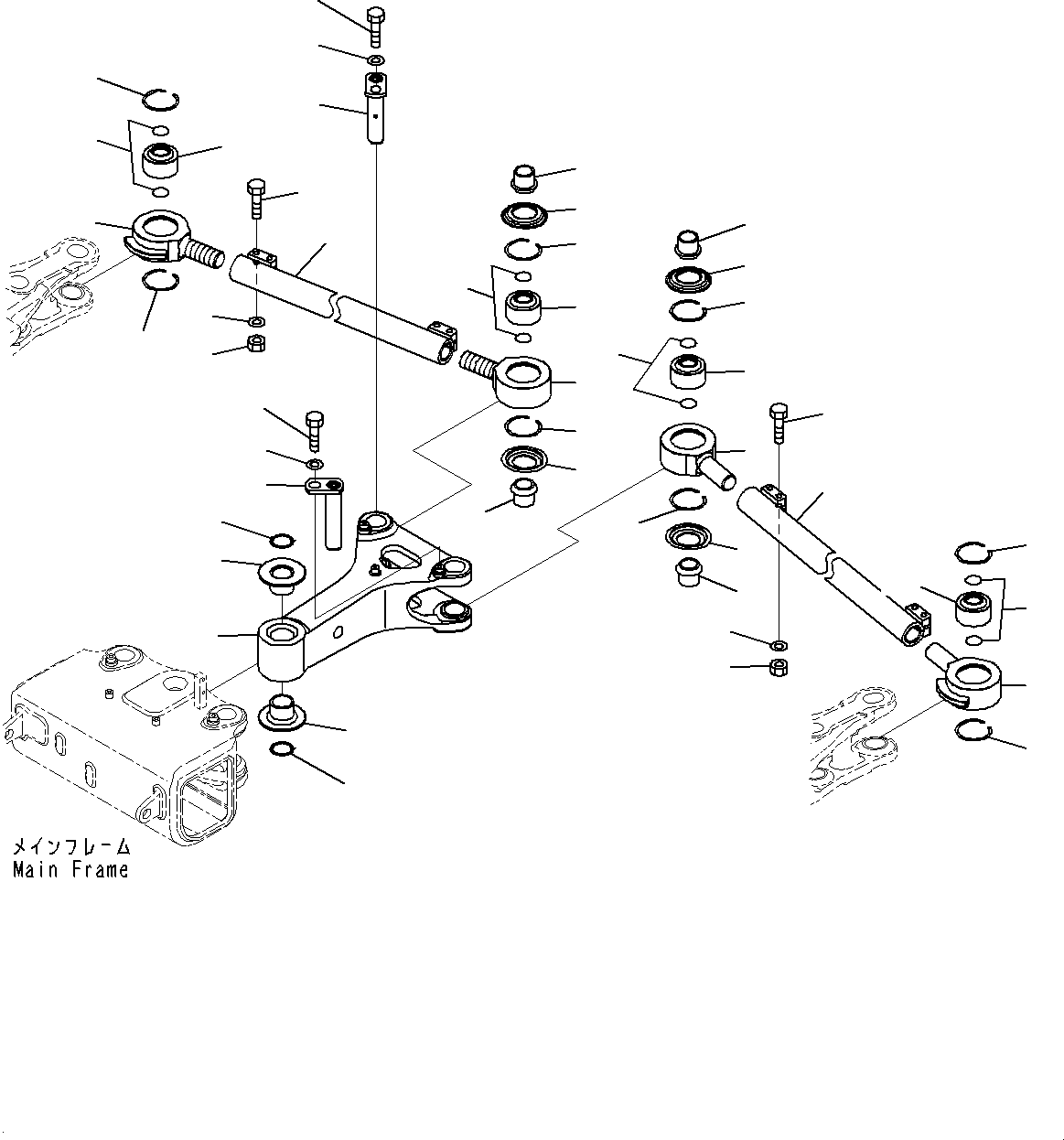 メインフレーム
Main Frame