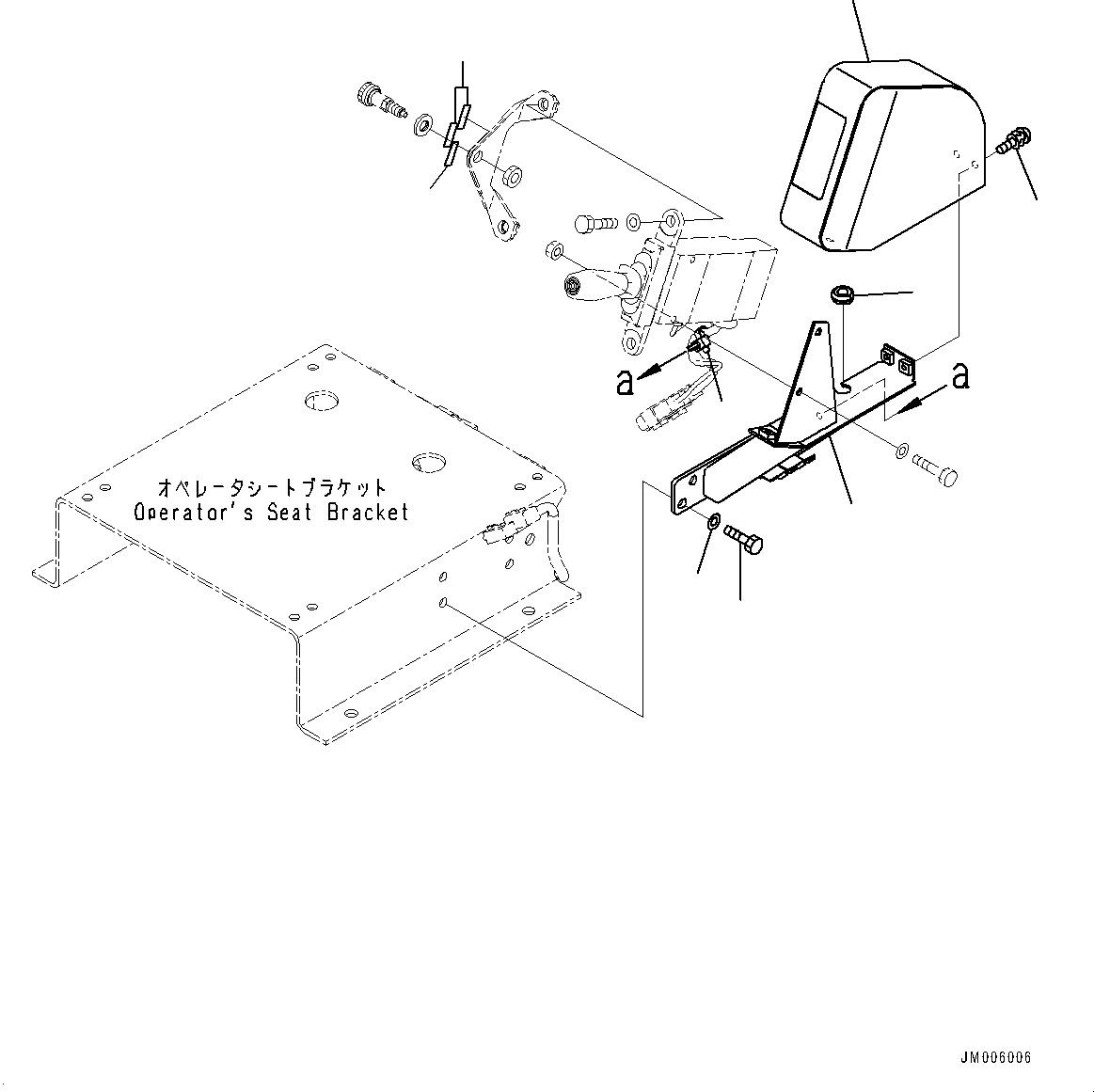 a

a

オペレータシートブラケット
Operator's Seat Bracket

JM006006