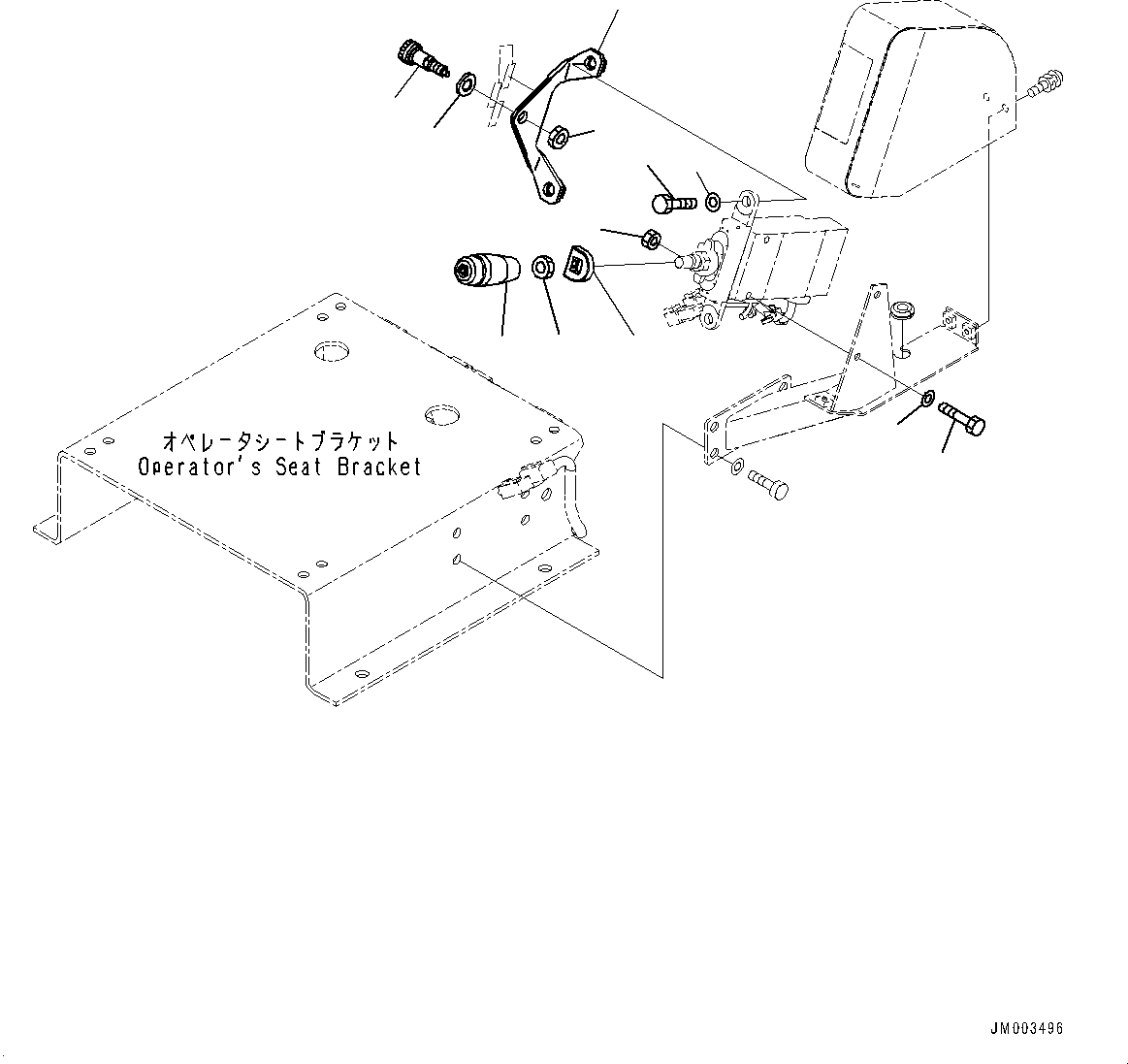 オペレータシートブラケット
Operator's Seat Bracket

JM003496