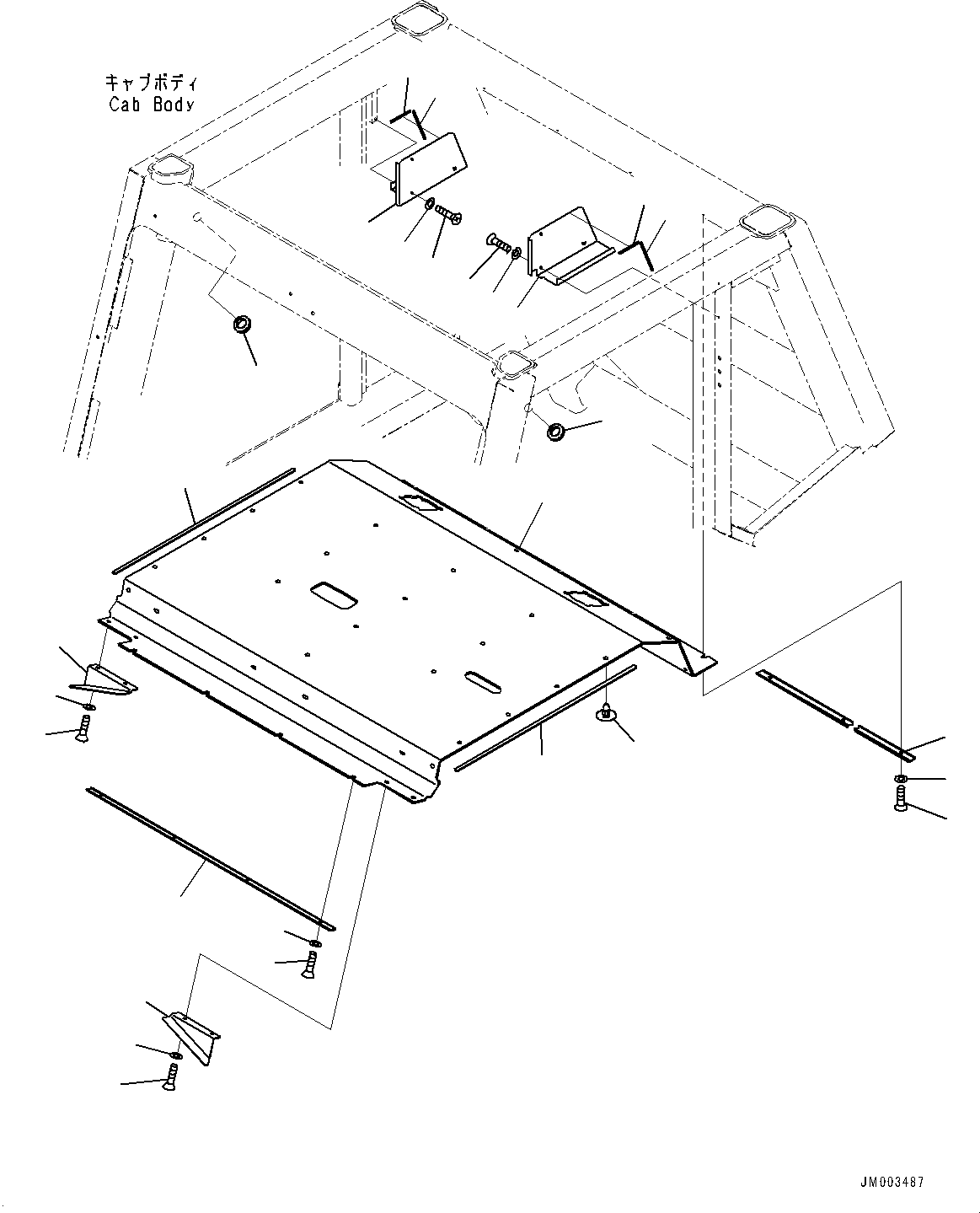 キャブボディ
Cab Body

JM003487