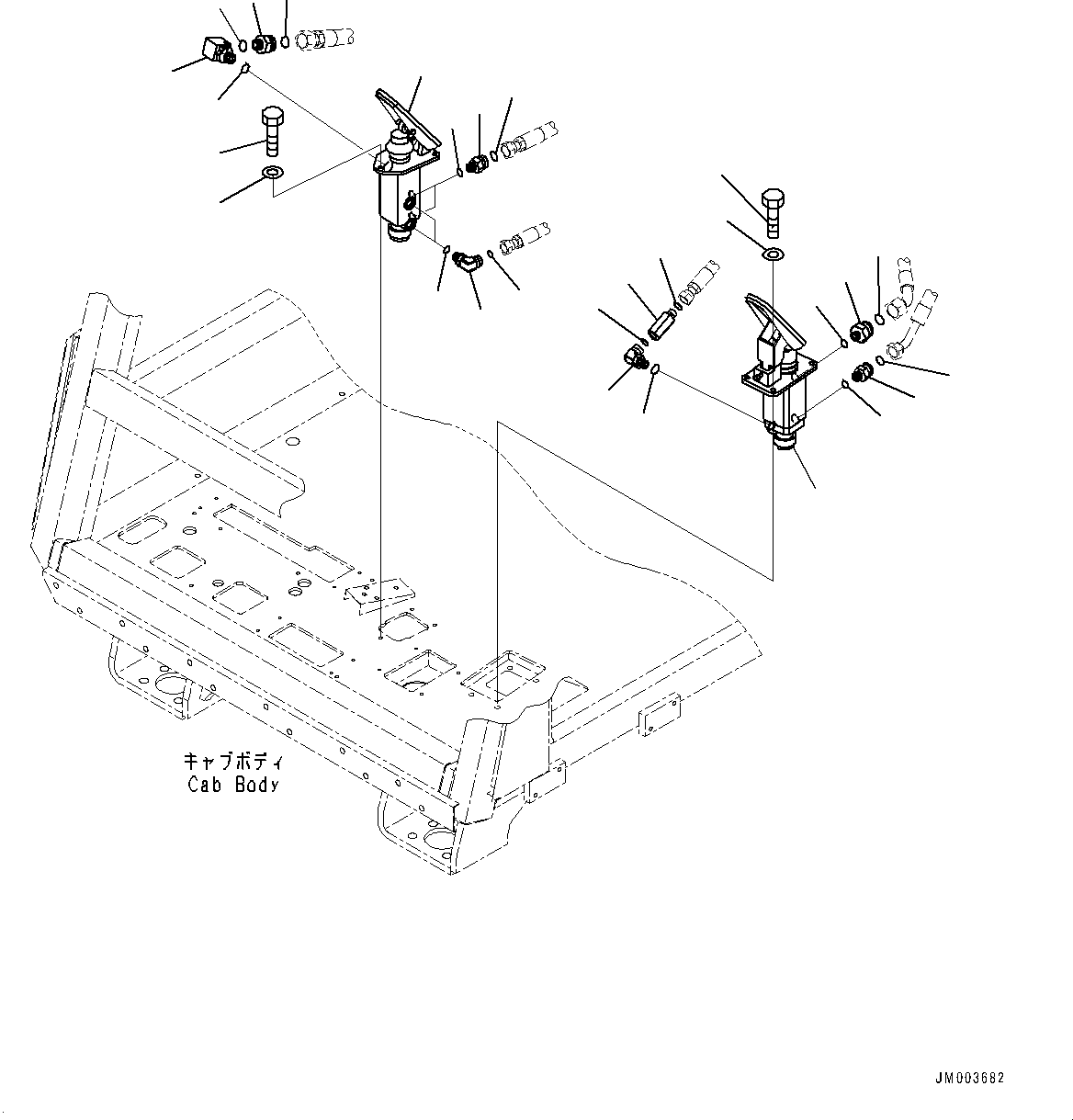 キャブボディ
Cab Body

JM003682