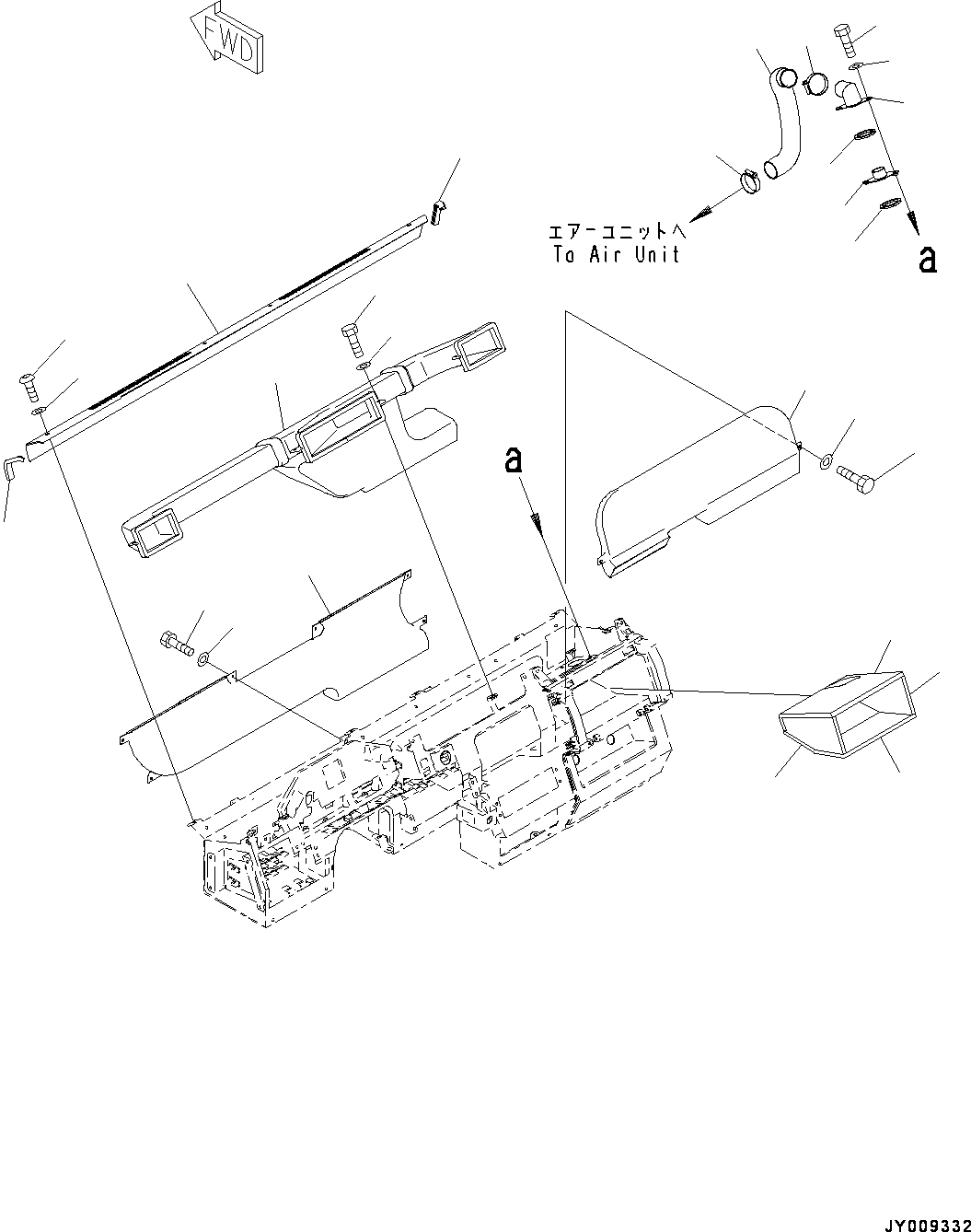 FWD

エアーユニットへ
To Air Unit

a

a

JY009332