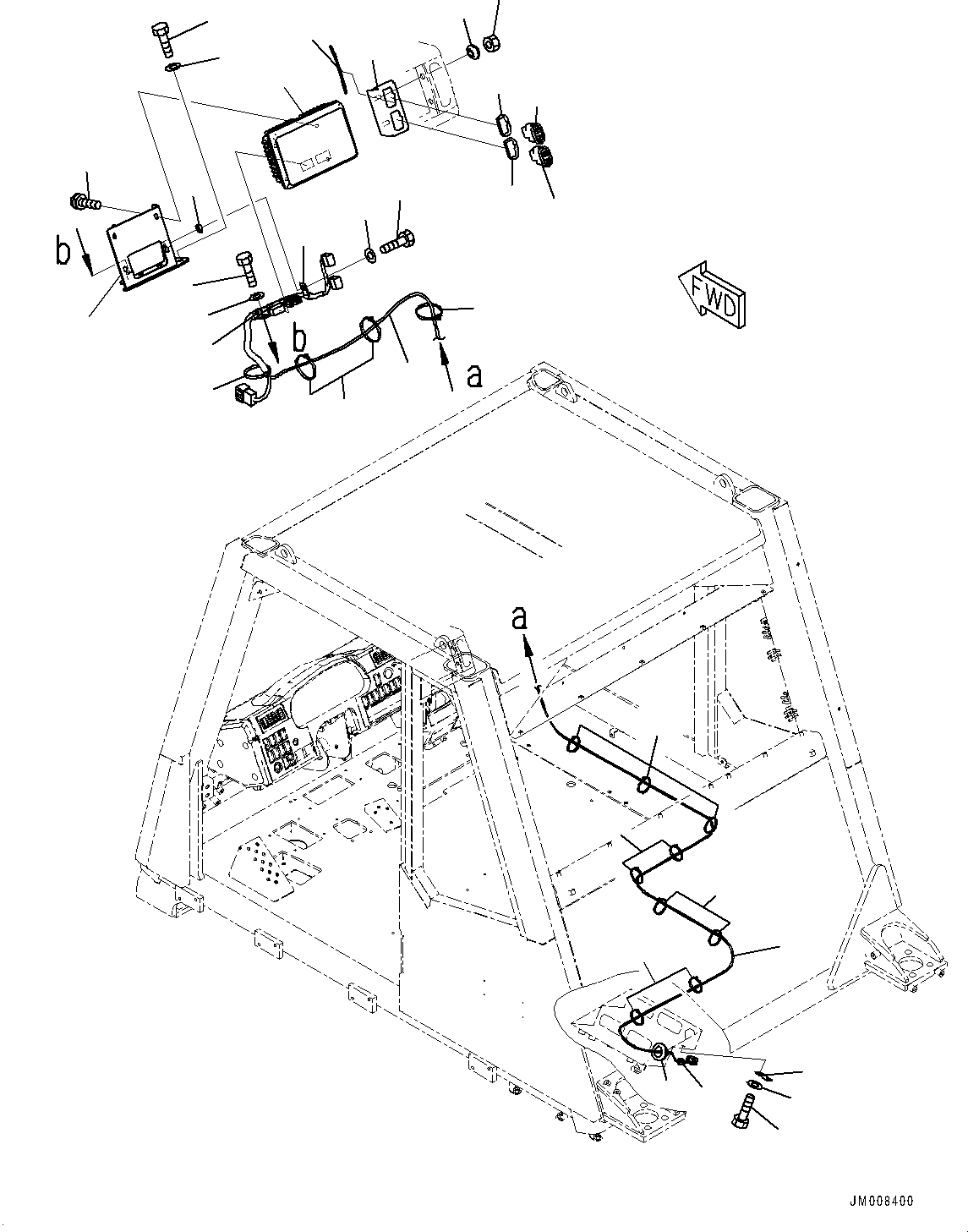 b

b

a

FWD

a

JM008400