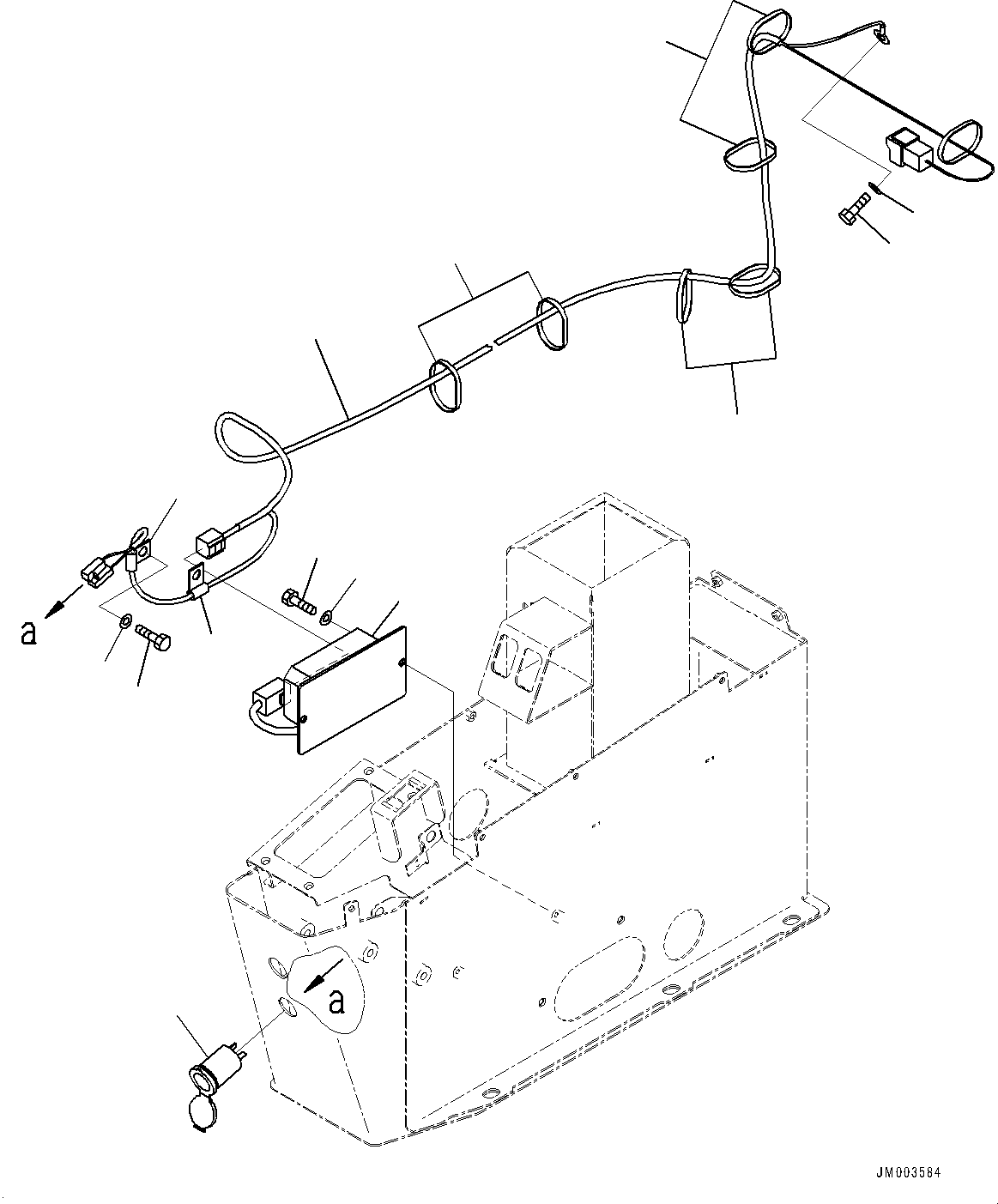 a

a

JM003584