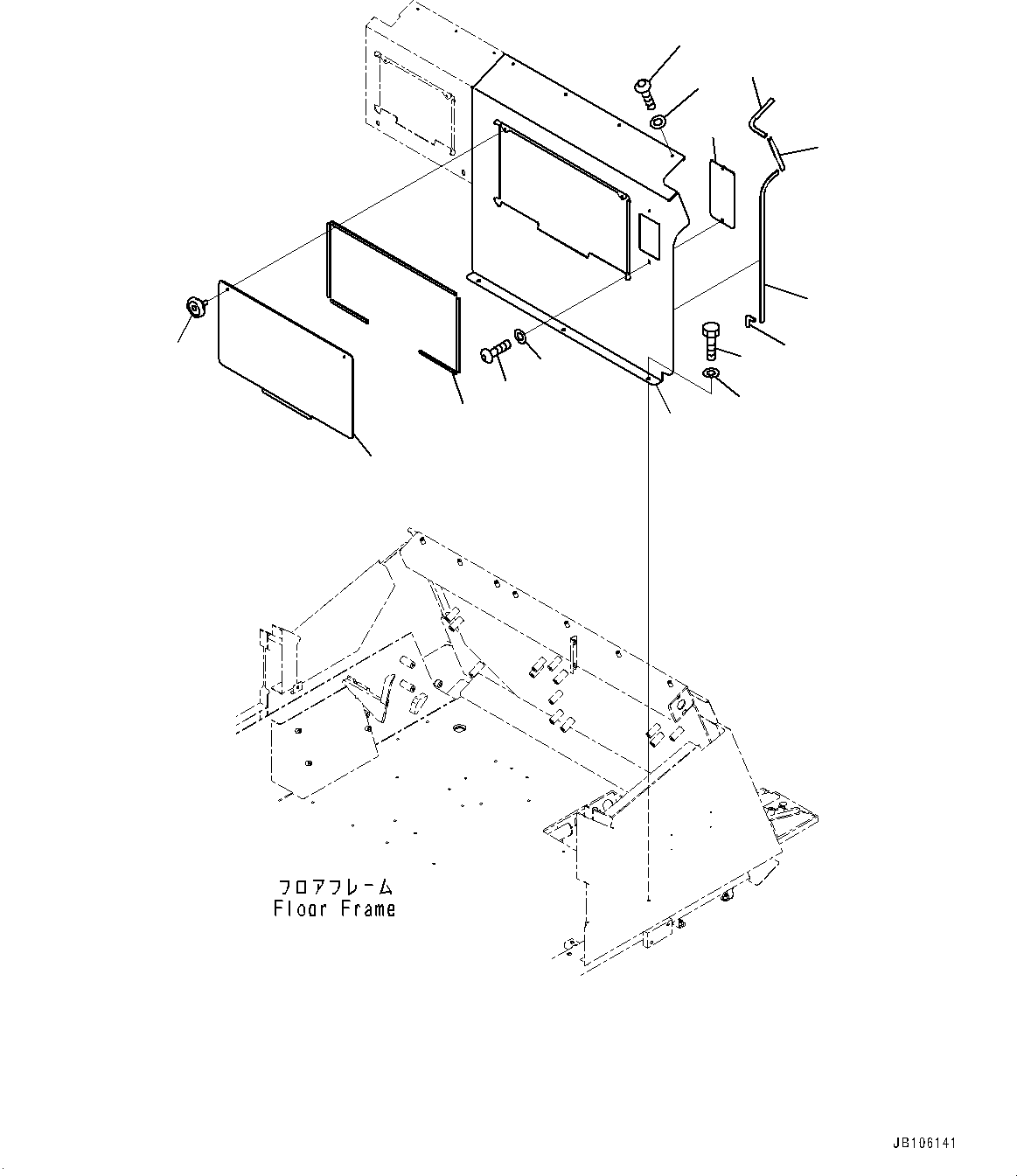 フロアフレーム
Floor Frame

JB106141