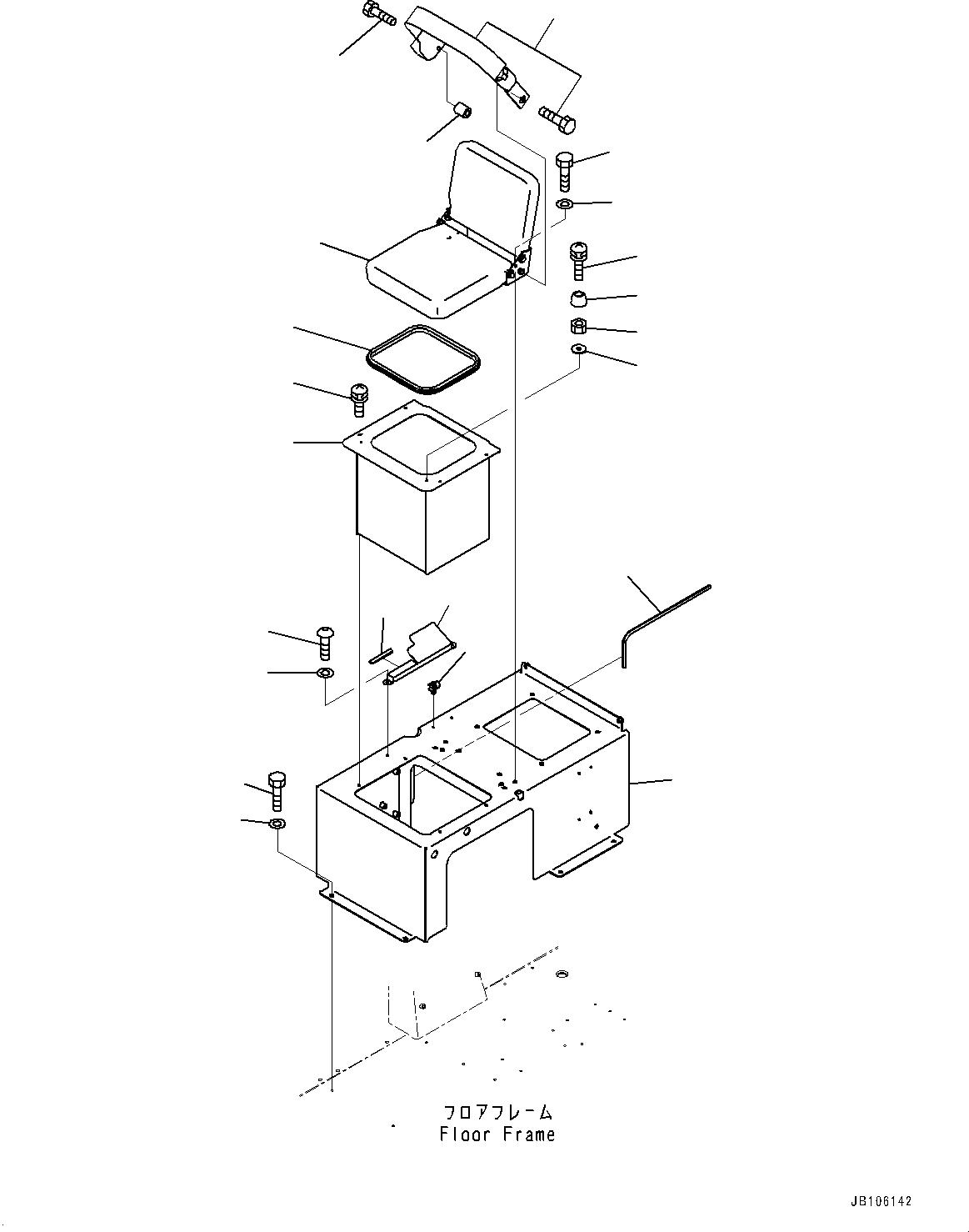 フロアフレーム
Floor Frame

JB106142