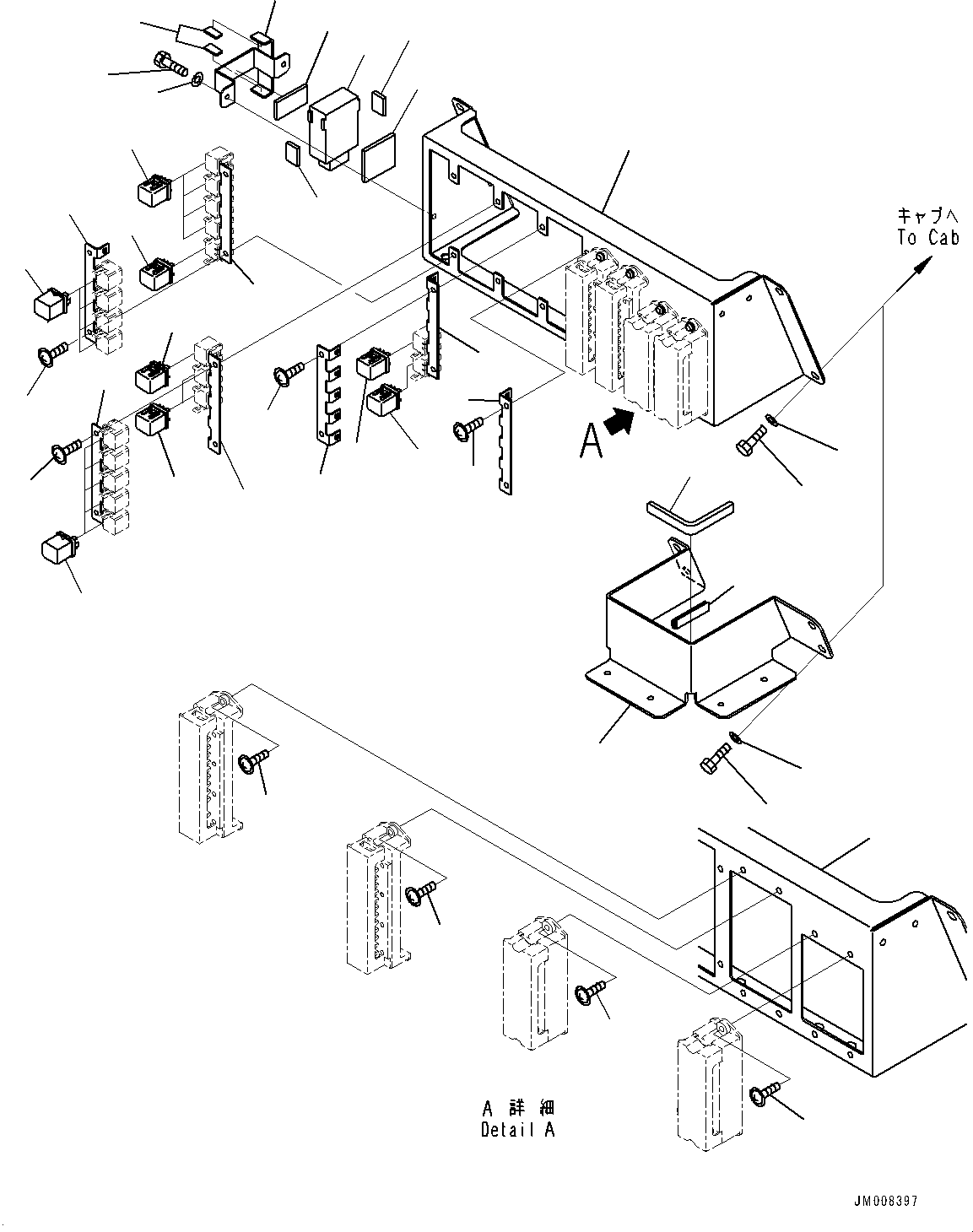 キャブへ
To Cab

A

A 詳細
Detail A

JM008397